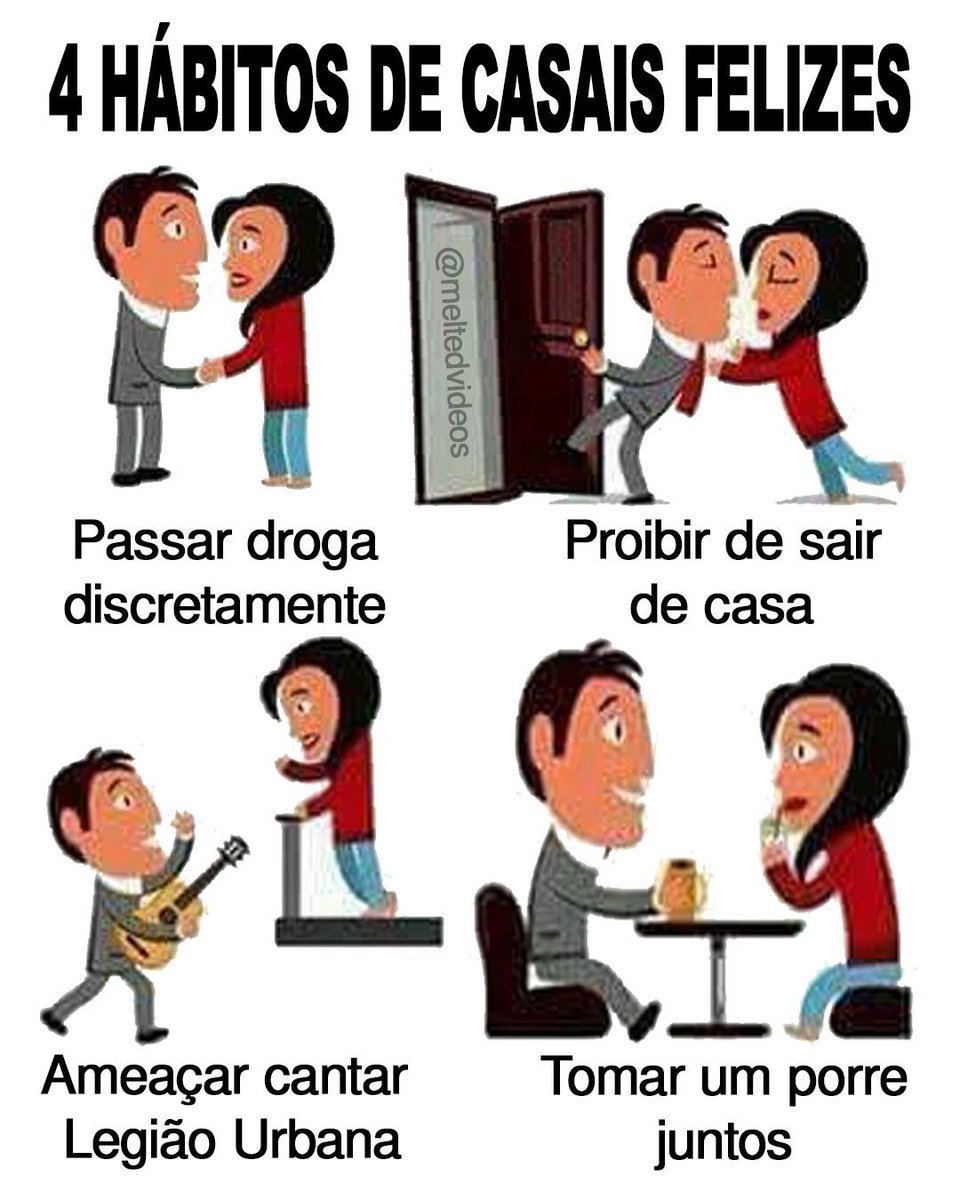 4 HÁBITOS DE CASAIS FELIZES

@meltedvideos

Passar droga discretamente

Proibir de sair de casa

Ameaçar cantar Legião Urbana

Tomar um porre juntos