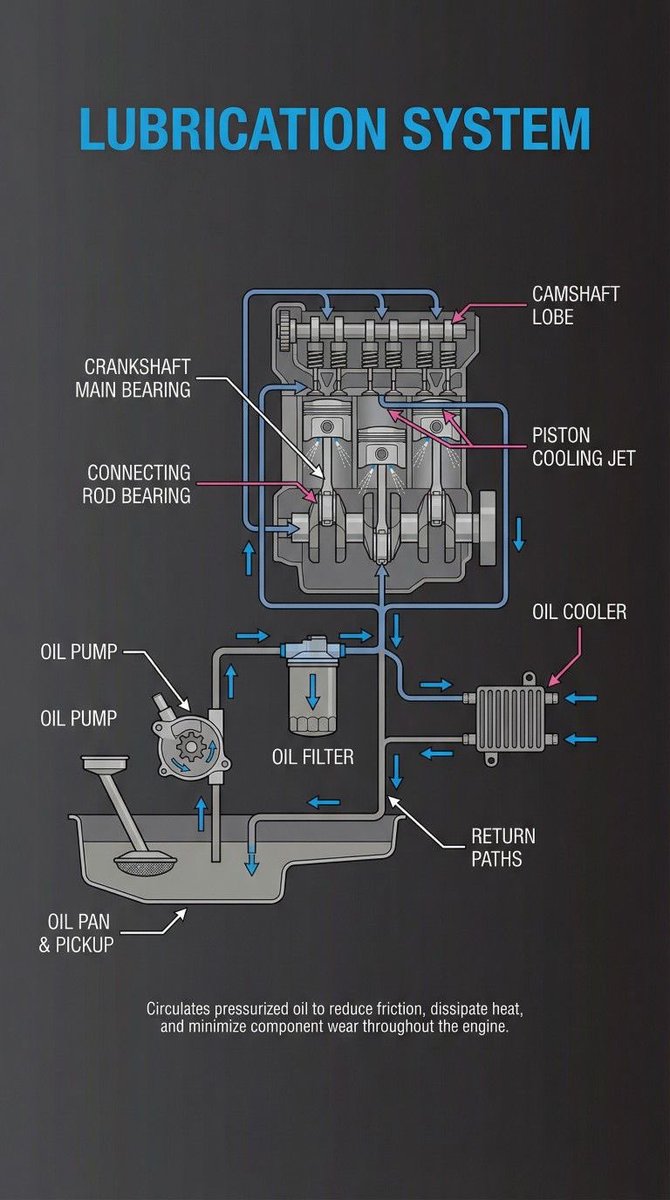 LUBRICATION SYSTEM

CAMSHAFT LOBE

CRANKSHAFT MAIN BEARING

PISTON COOLING JET

CONNECTING ROD BEARING

OIL COOLER

OIL PUMP

OIL PUMP

OIL FILTER

RETURN PATHS

OIL PAN & PICKUP

Circulates pressurized oil to reduce friction, dissipate heat, and minimize component wear throughout the engine.