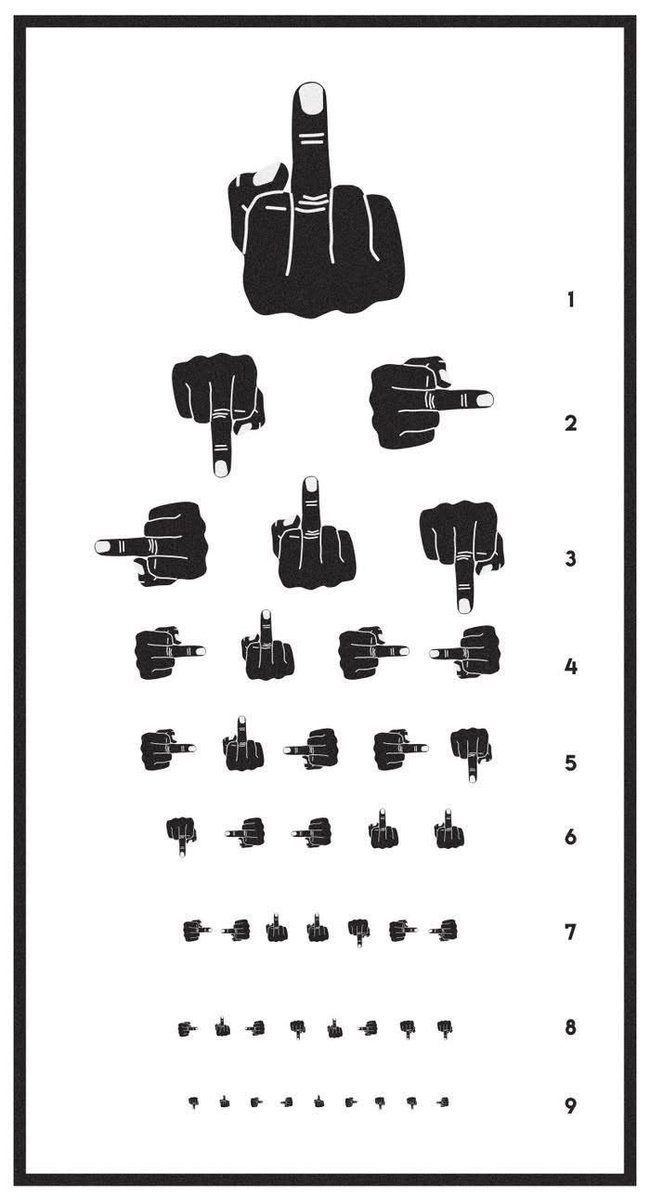 1

2

3

4

5

6

7

8

9