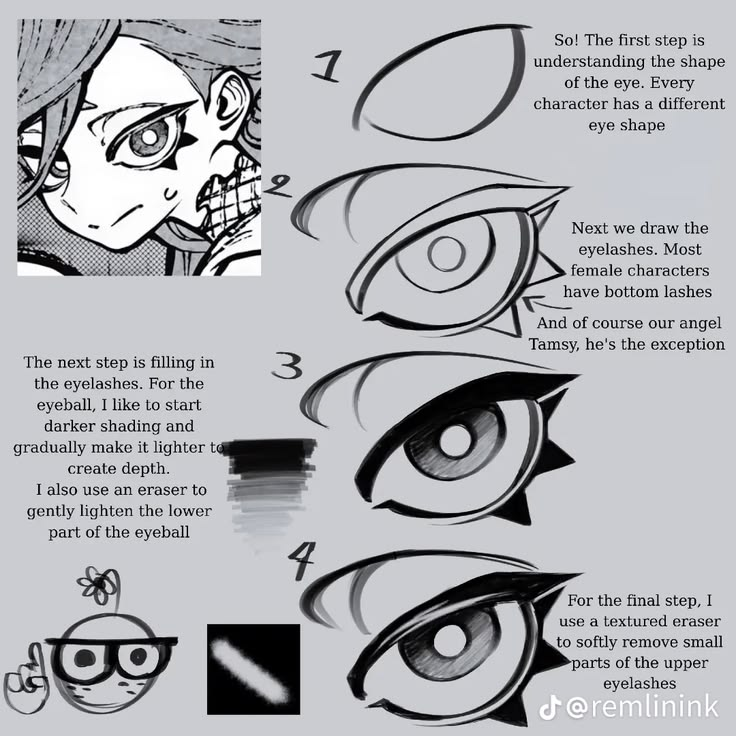 1

So! The first step is understanding the shape of the eye. Every character has a different eye shape

2

Next we draw the eyelashes. Most female characters have bottom lashes

And of course our angel Tamsy, he's the exception

3

The next step is filling in the eyelashes. For the eyeball, I like to start darker shading and gradually make it lighter to create depth.
I also use an eraser to gently lighten the lower part of the eyeball

4

For the final step, I use a textured eraser to softly remove small parts of the upper eyelashes

@remlinink