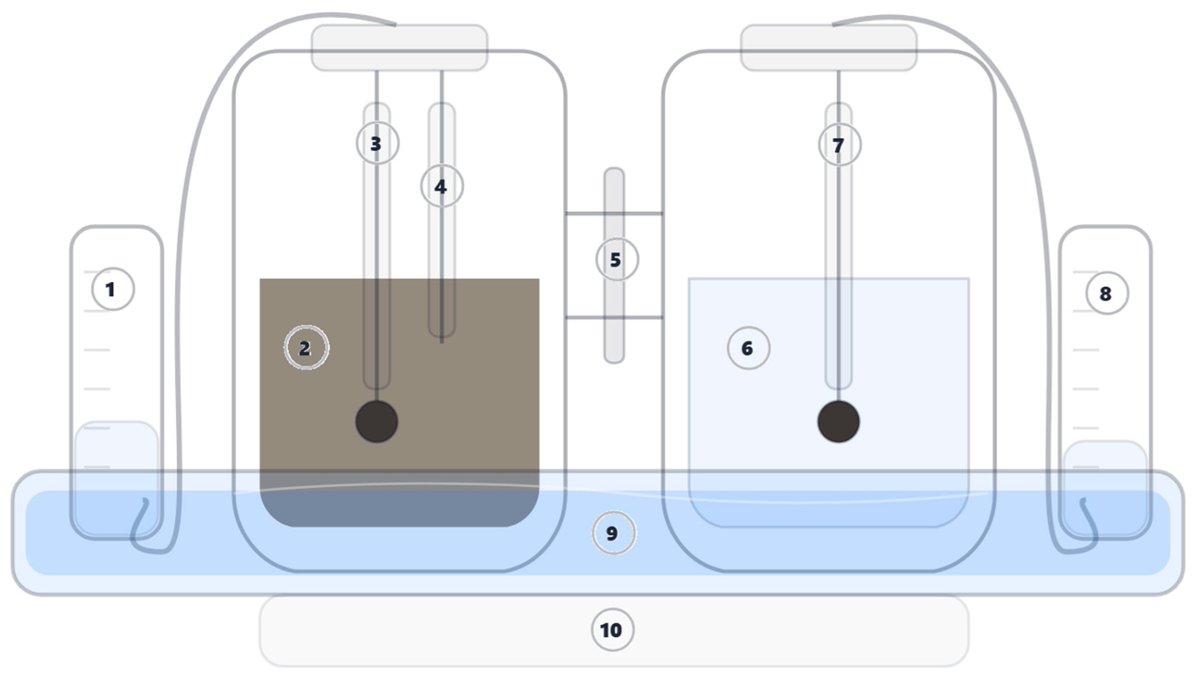 1
2
3
4
5
6
7
8
9
10