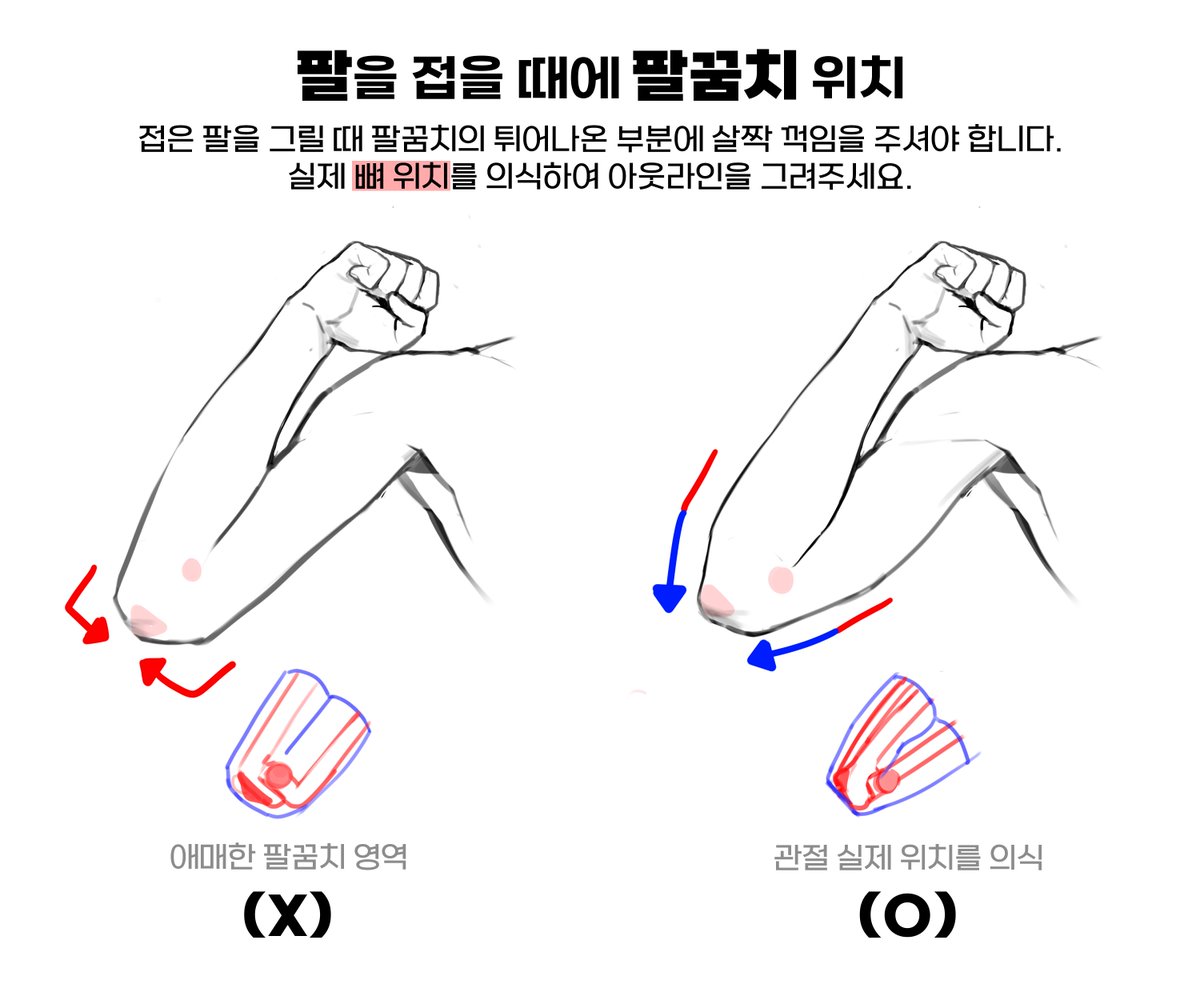 팔을 접을 때에 팔꿈치 위치

접은 팔을 그릴 때 팔꿈치의 튀어나온 부분에 살짝 꺽임을 주셔야 합니다.
실제 뼈 위치를 의식하여 아웃라인을 그려주세요.

애매한 팔꿈치 영역
(X)

관절 실제 위치를 의식
(O)