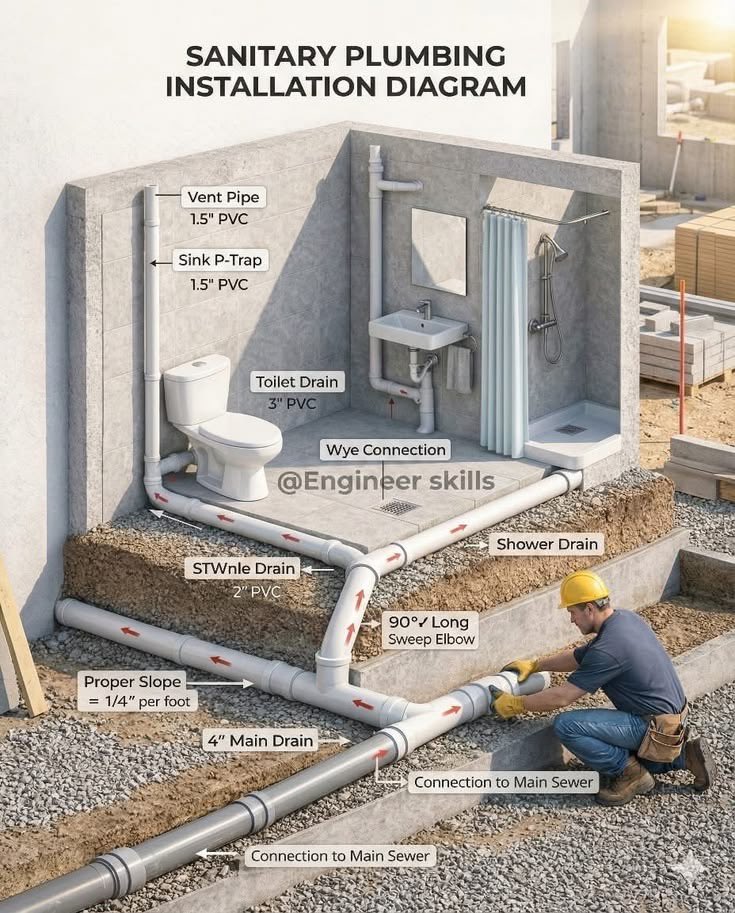 SANITARY PLUMBING INSTALLATION DIAGRAM

Vent Pipe
1.5" PVC

Sink P-Trap
1.5" PVC

Toilet Drain
3" PVC

Wye Connection

@Engineer skills

Shower Drain

STWnle Drain
2" PVC

90°✓ Long
Sweep Elbow

Proper Slope
= 1/4" per foot

4" Main Drain

Connection to Main Sewer

Connection to Main Sewer