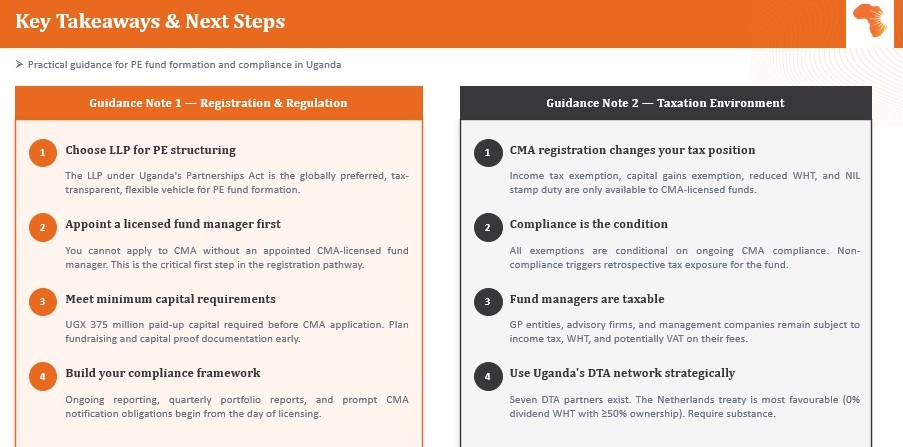 Key Takeaways & Next Steps

➤ Practical guidance for PE fund formation and compliance in Uganda

Guidance Note 1 — Registration & Regulation

1 Choose LLP for PE structuring

The LLP under Uganda's Partnerships Act is the globally preferred, tax-transparent, flexible vehicle for PE fund formation.

2 Appoint a licensed fund manager first

You cannot apply to CMA without an appointed CMA-licensed fund manager. This is the critical first step in the registration pathway.

3 Meet minimum capital requirements

UGX 375 million paid-up capital required before CMA application. Plan fundraising and capital proof documentation early.

4 Build your compliance framework

Ongoing reporting, quarterly portfolio reports, and prompt CMA notification obligations begin from the day of licensing.

Guidance Note 2 — Taxation Environment

1 CMA registration changes your tax position

Income tax exemption, capital gains exemption, reduced WHT, and NIL stamp duty are only available to CMA-licensed funds.

2 Compliance is the condition

All exemptions are conditional on ongoing CMA compliance. Non-compliance triggers retrospective tax exposure for the fund.

3 Fund managers are taxable

GP entities, advisory firms, and management companies remain subject to income tax, WHT, and potentially VAT on their fees.

4 Use Uganda's DTA network strategically

Seven DTA partners exist. The Netherlands treaty is most favourable (0% dividend WHT with ≥50% ownership). Require substance.