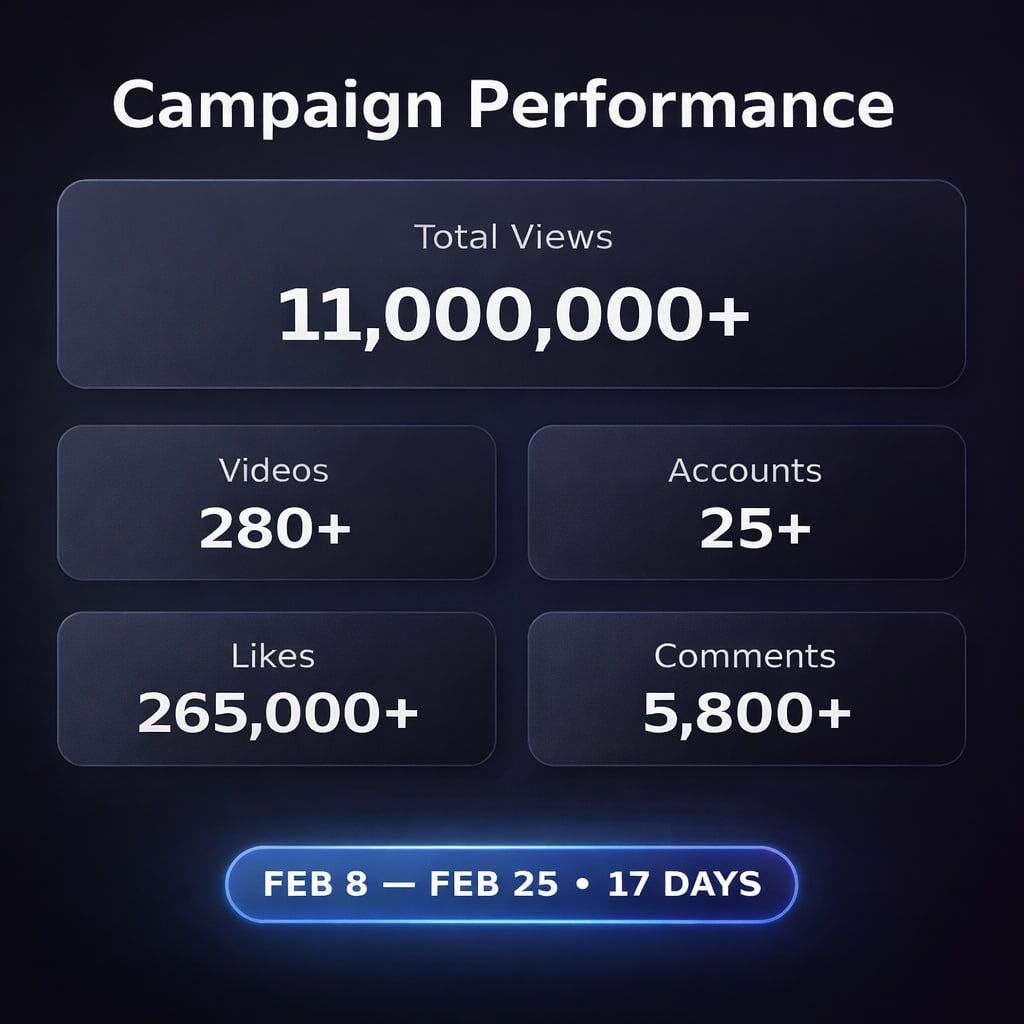 Campaign Performance

Total Views
11,000,000+

Videos
280+

Accounts
25+

Likes
265,000+

Comments
5,800+

FEB 8 — FEB 25 • 17 DAYS