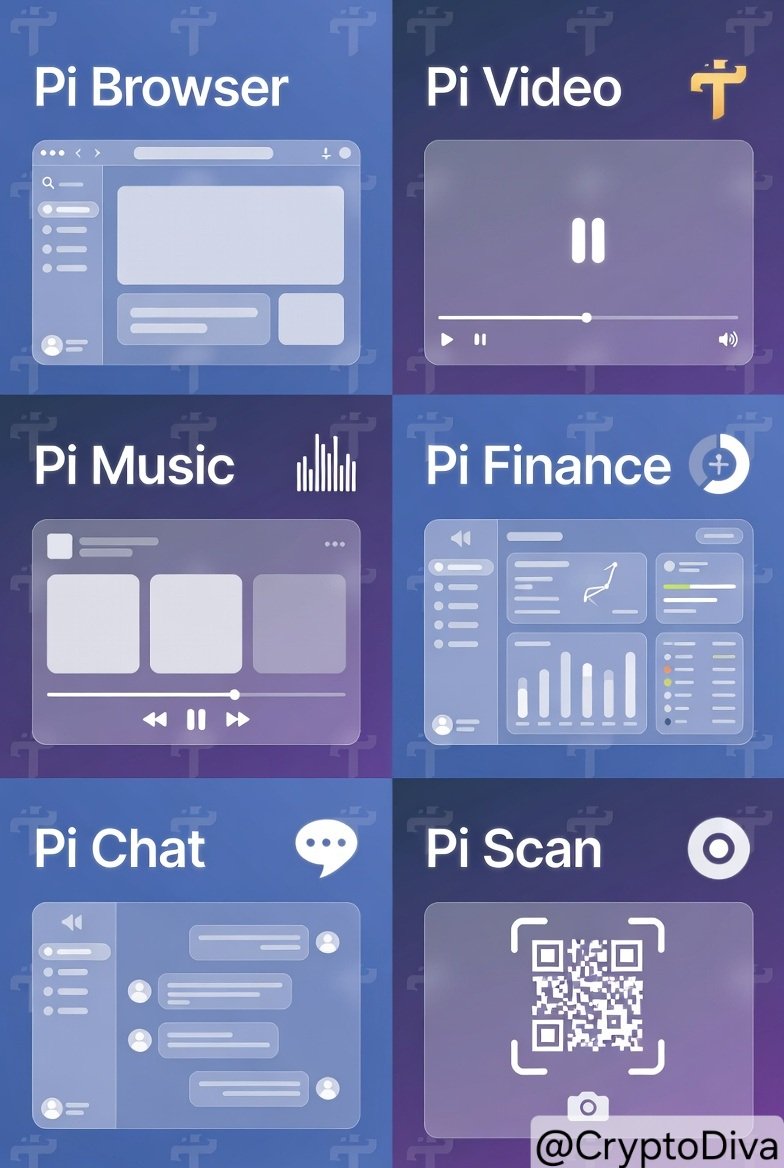 Pi Browser

Pi Video

Pi Music

Pi Finance

Pi Chat

Pi Scan

@CryptoDiva