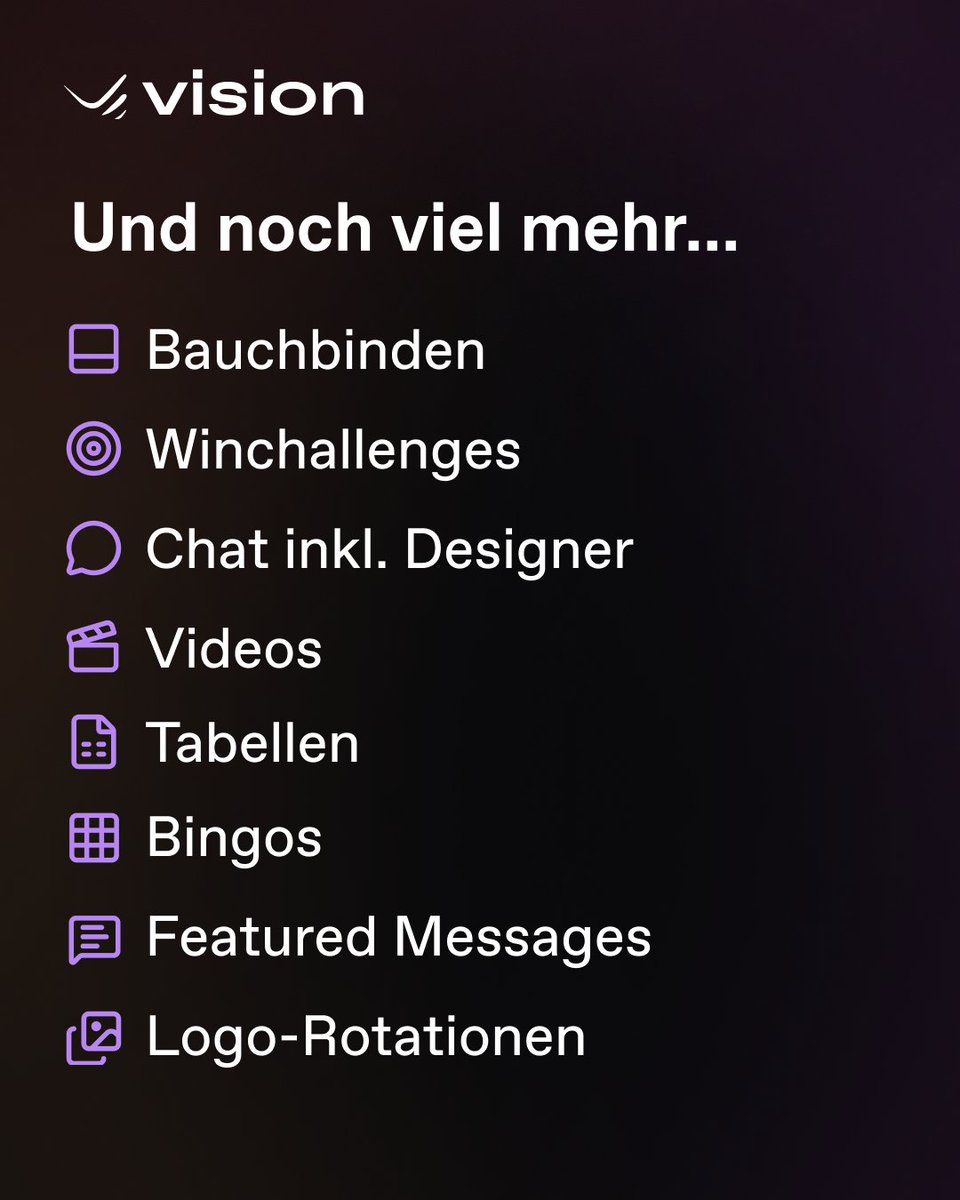 vision

Und noch viel mehr...

Bauchbinden

Winchallenges

Chat inkl. Designer

Videos

Tabellen

Bingos

Featured Messages

Logo-Rotationen