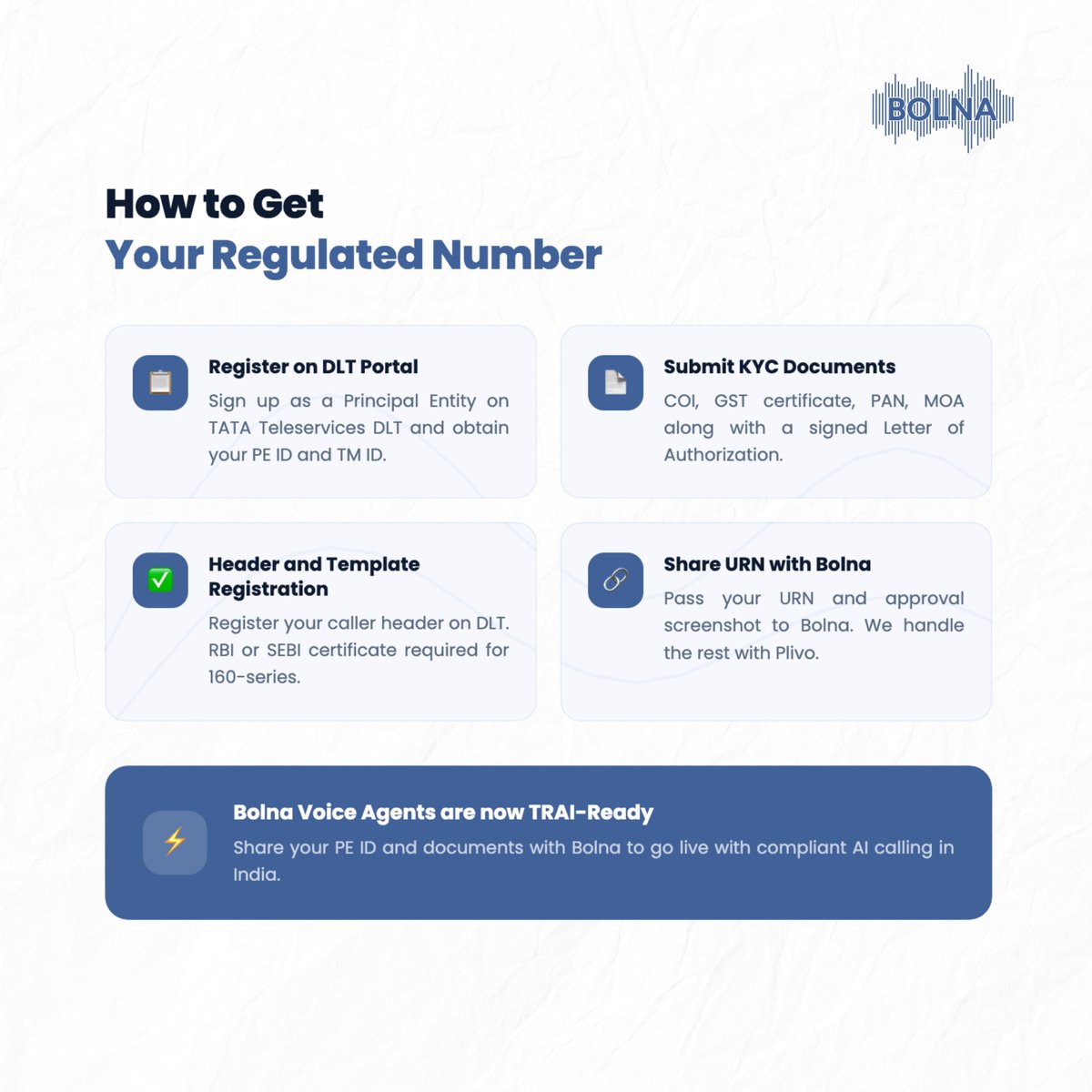 BOLNA

How to Get
Your Regulated Number

Register on DLT Portal
Sign up as a Principal Entity on TATA Teleservices DLT and obtain your PE ID and TM ID.

Submit KYC Documents
COI, GST certificate, PAN, MOA along with a signed Letter of Authorization.

Header and Template Registration
Register your caller header on DLT. RBI or SEBI certificate required for 160-series.

Share URN with Bolna
Pass your URN and approval screenshot to Bolna. We handle the rest with Plivo.

Bolna Voice Agents are now TRAI-Ready
Share your PE ID and documents with Bolna to go live with compliant AI calling in India.