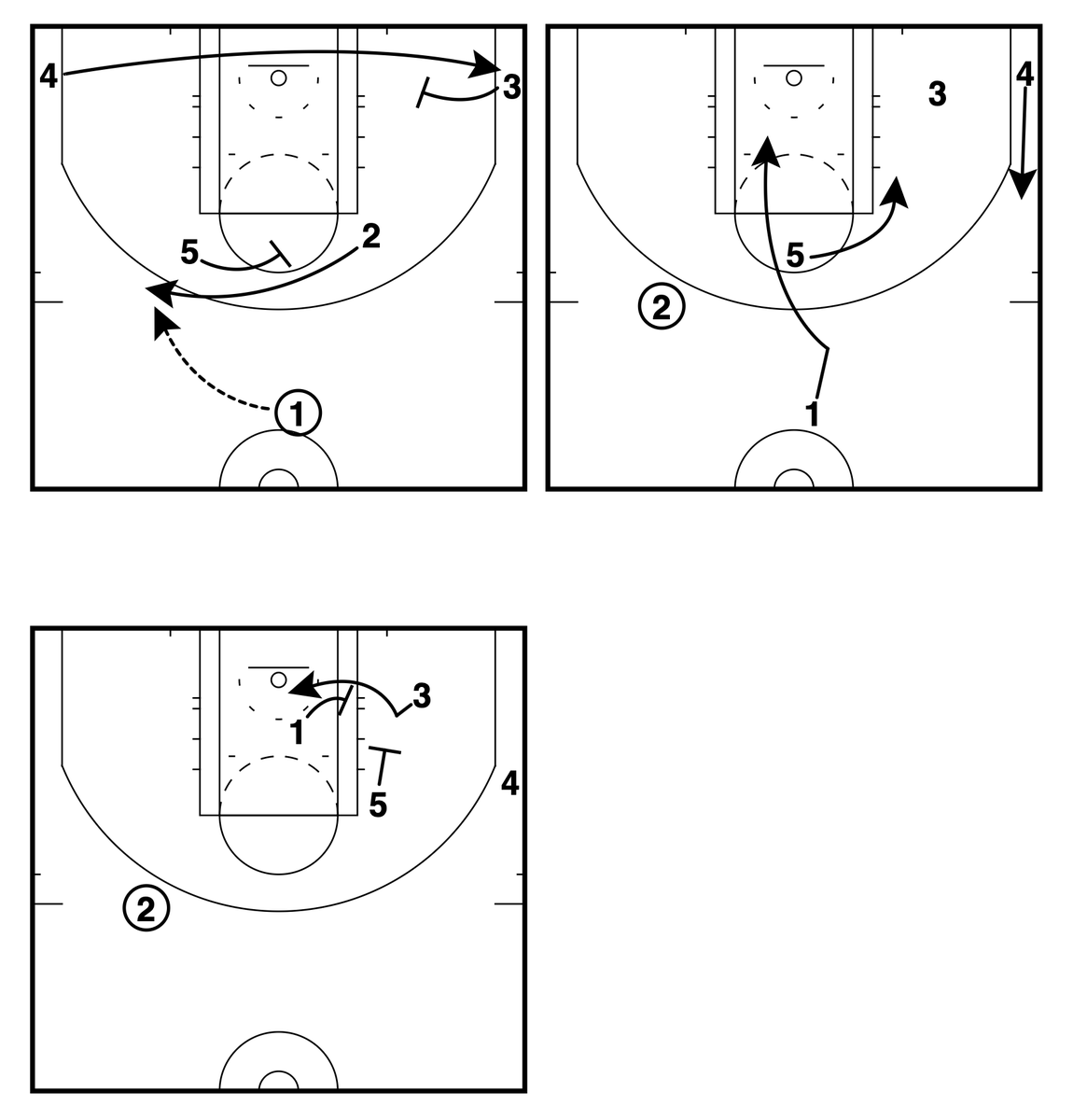 4
3
5
2
1

3
4
5
2
1

3
1
5
4
2