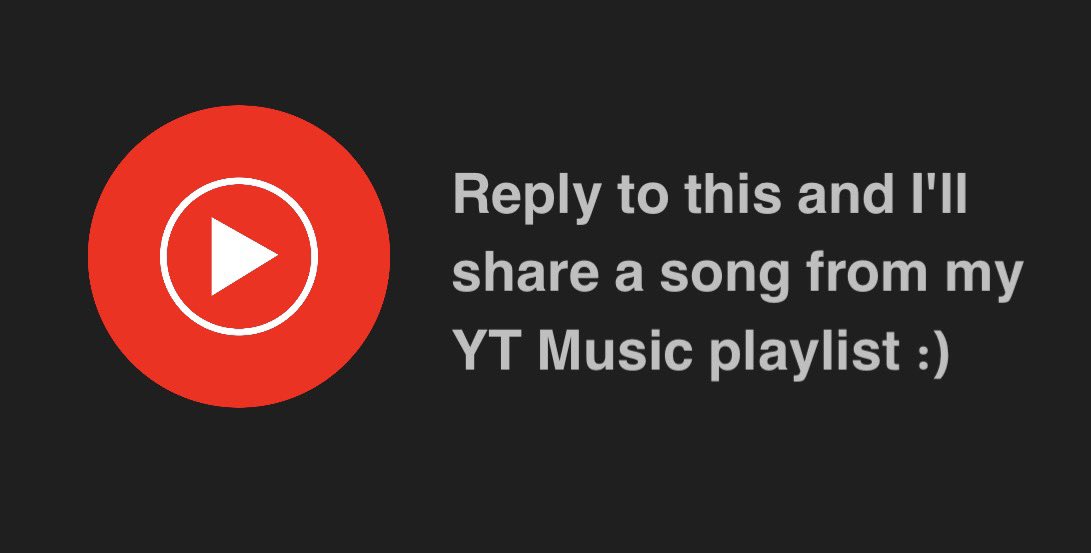 Reply to this and I'll share a song from my YT Music playlist :)