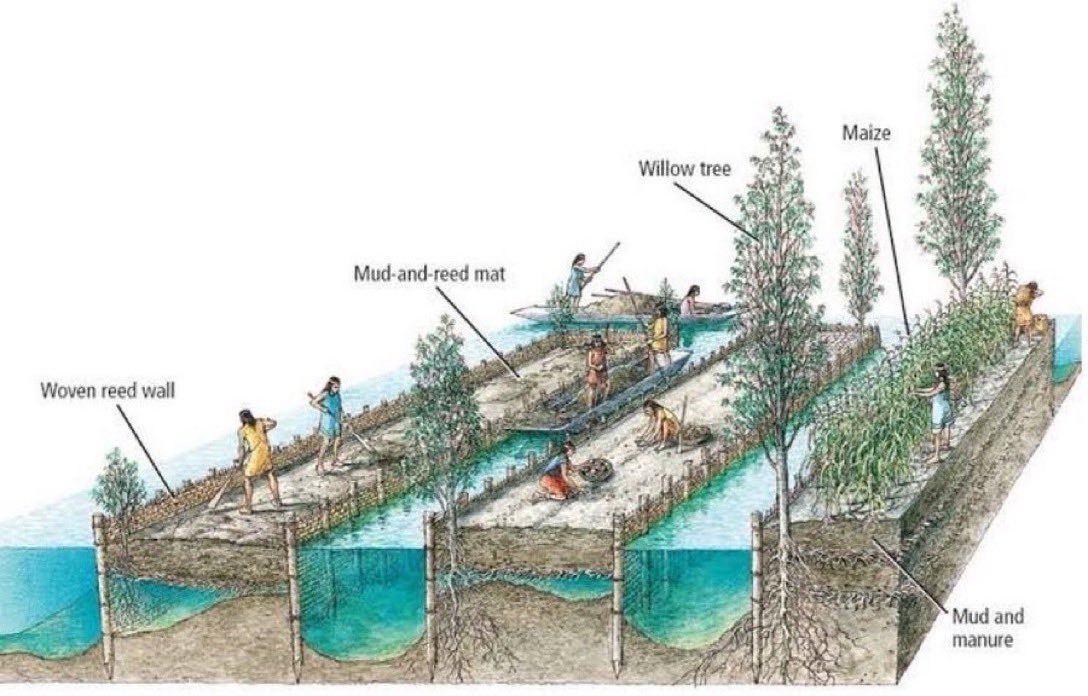 Maize

Willow tree

Mud-and-reed mat

Woven reed wall

Mud and manure