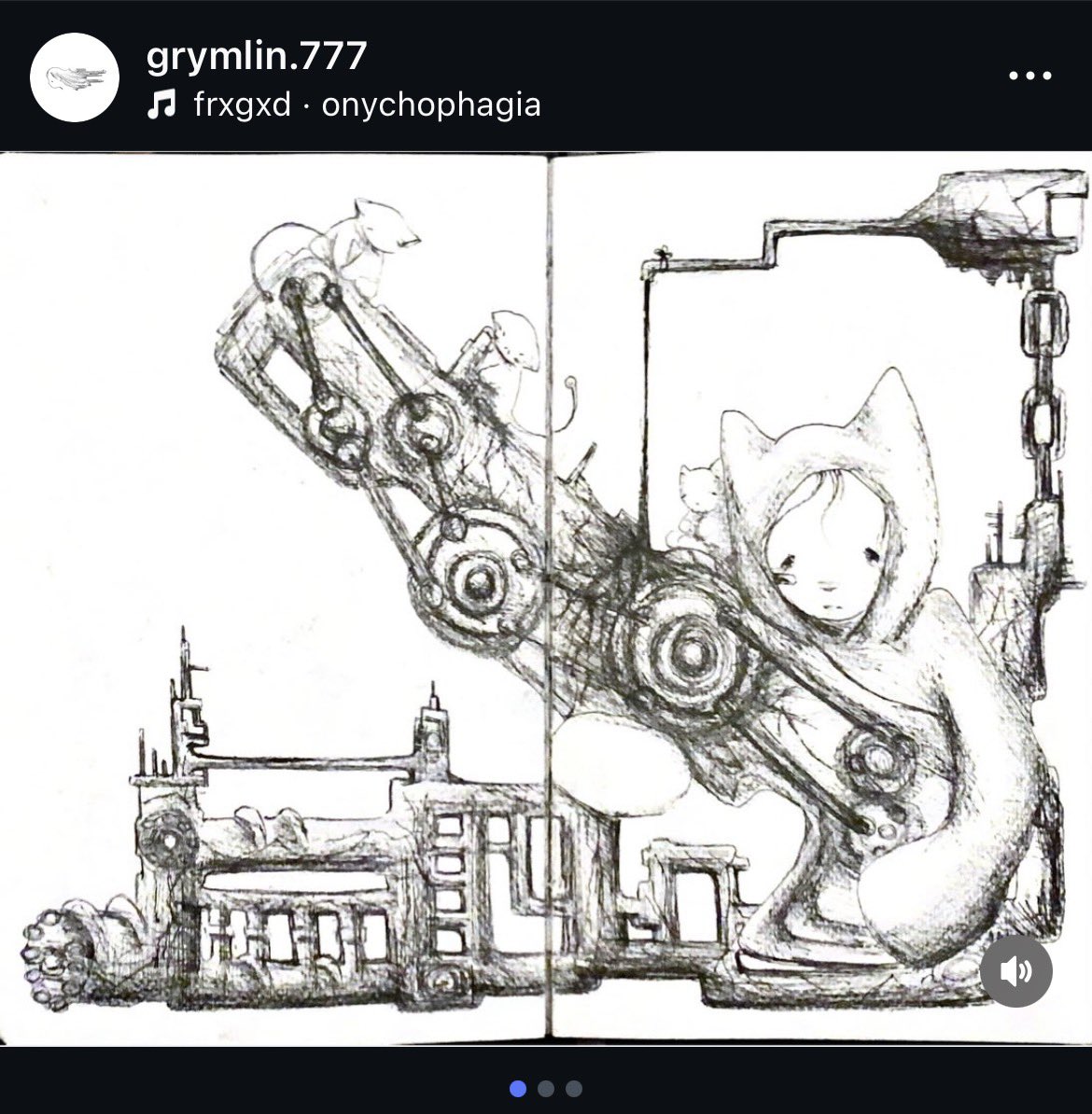 grymlin.777
frxgxd · onychophagia