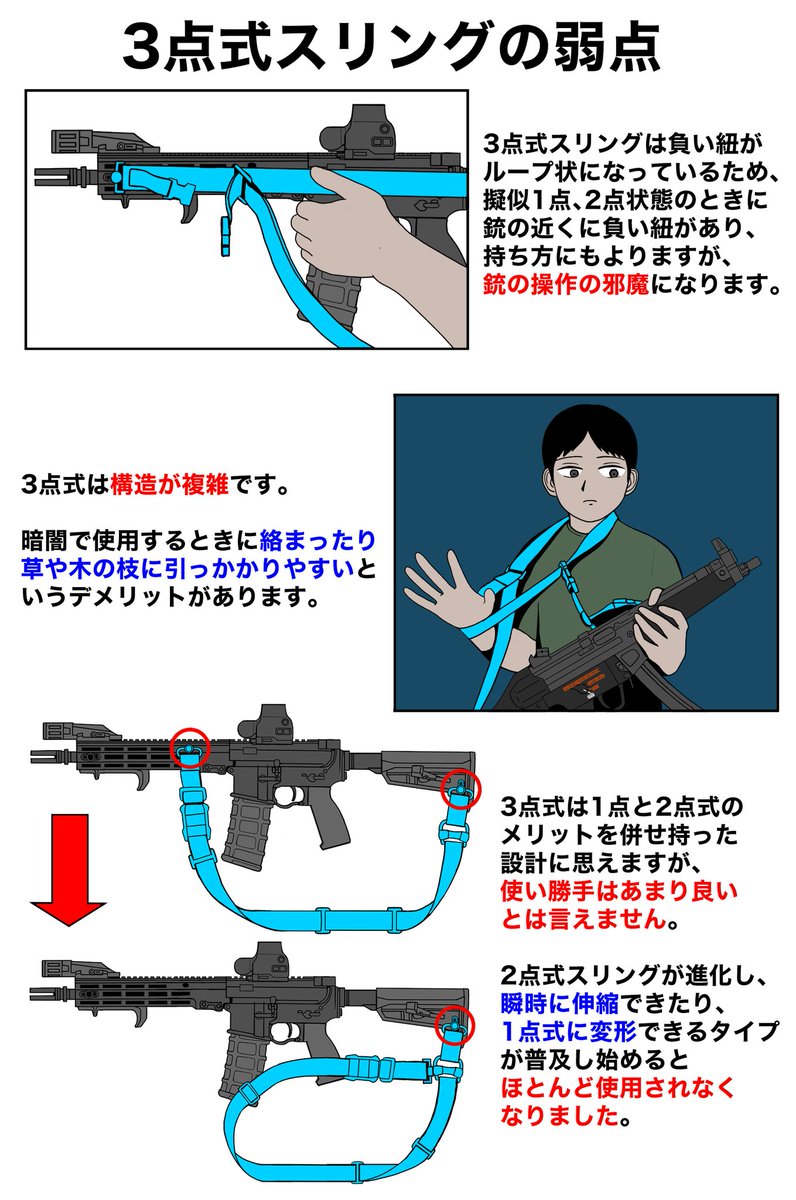 3点式スリングの弱点

3点式スリングは負い紐がループ状になっているため、擬似1点、2点状態のときに銃の近くに負い紐があり、持ち方にもよりますが、銃の操作の邪魔になります。

3点式は構造が複雑です。

暗闇で使用するときに絡まったり草や木の枝に引っかかりやすいというデメリットがあります。

3点式は1点と2点式のメリットを併せ持った設計に思えますが、使い勝手はあまり良いとは言えません。

2点式スリングが進化し、瞬時に伸縮できたり、1点式に変形できるタイプが普及し始めるとほとんど使用されなくなりました。