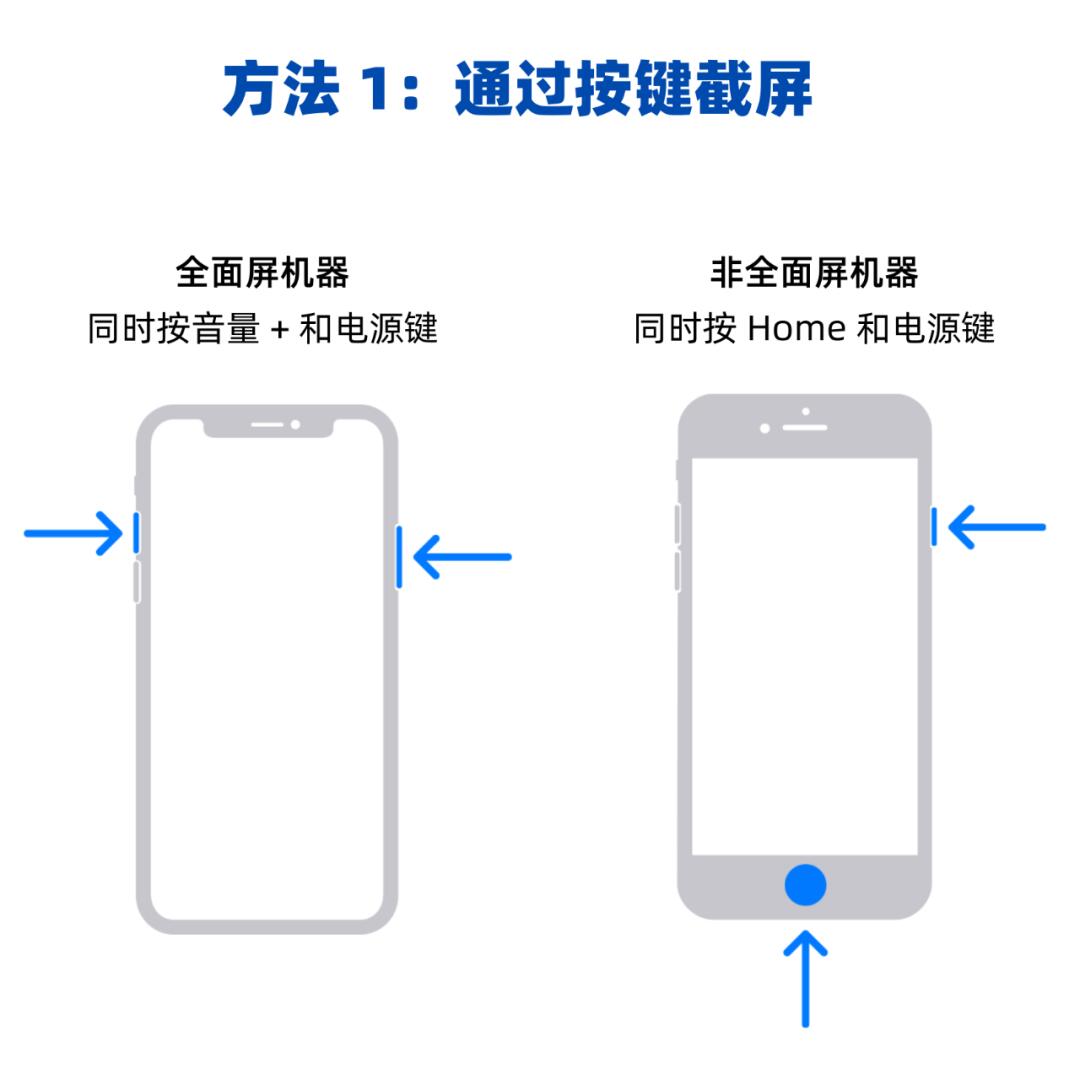 方法 1：通过按键截屏

全面屏机器
同时按音量 + 和电源键

非全面屏机器
同时按 Home 和电源键