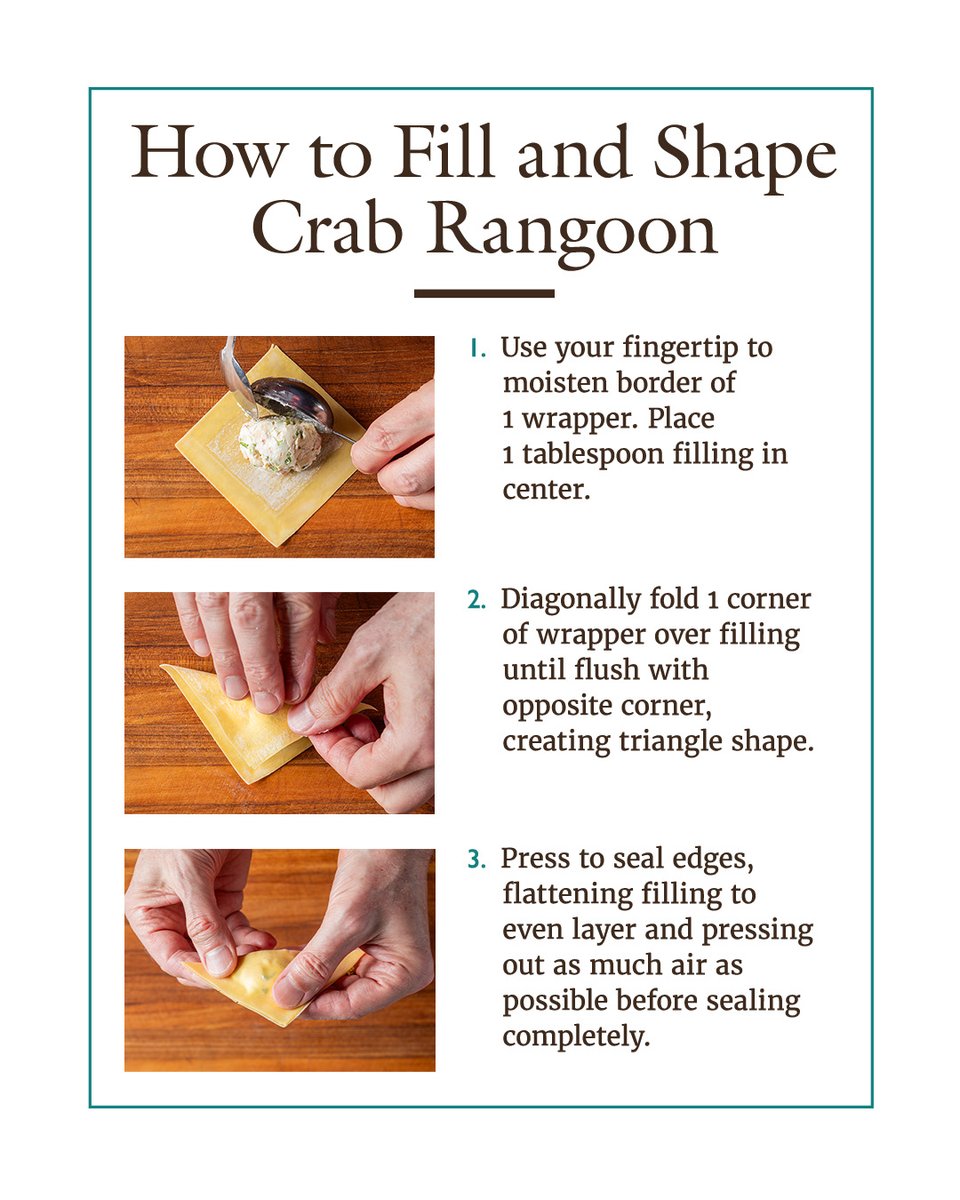 How to Fill and Shape Crab Rangoon

1. Use your fingertip to moisten border of 1 wrapper. Place 1 tablespoon filling in center.

2. Diagonally fold 1 corner of wrapper over filling until flush with opposite corner, creating triangle shape.

3. Press to seal edges, flattening filling to even layer and pressing out as much air as possible before sealing completely.