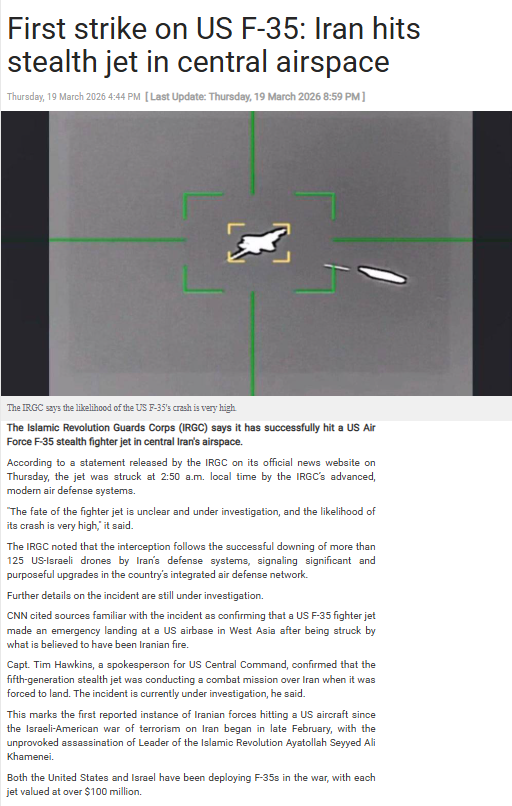 First strike on US F-35: Iran hits stealth jet in central airspace

Thursday, 19 March 2026 4:44 PM [ Last Update: Thursday, 19 March 2026 8:59 PM ]

The IRGC says the likelihood of the US F-35's crash is very high.

The Islamic Revolution Guards Corps (IRGC) says it has successfully hit a US Air Force F-35 stealth fighter jet in central Iran's airspace.

According to a statement released by the IRGC on its official news website on Thursday, the jet was struck at 2:50 a.m. local time by the IRGC's advanced, modern air defense systems.

"The fate of the fighter jet is unclear and under investigation, and the likelihood of its crash is very high," it said.

The IRGC noted that the interception follows the successful downing of more than 125 US-Israeli drones by Iran's defense systems, signaling significant and purposeful upgrades in the country's integrated air defense network.

Further details on the incident are still under investigation.

CNN cited sources familiar with the incident as confirming that a US F-35 fighter jet made an emergency landing at a US airbase in West Asia after being struck by what is believed to have been Iranian fire.

Capt. Tim Hawkins, a spokesperson for US Central Command, confirmed that the fifth-generation stealth jet was conducting a combat mission over Iran when it was forced to land. The incident is currently under investigation, he said.

This marks the first reported instance of Iranian forces hitting a US aircraft since the Israeli-American war of terrorism on Iran began in late February, with the unprovoked assassination of Leader of the Islamic Revolution Ayatollah Seyyed Ali Khamenei.

Both the United States and Israel have been deploying F-35s in the war, with each jet valued at over $100 million.