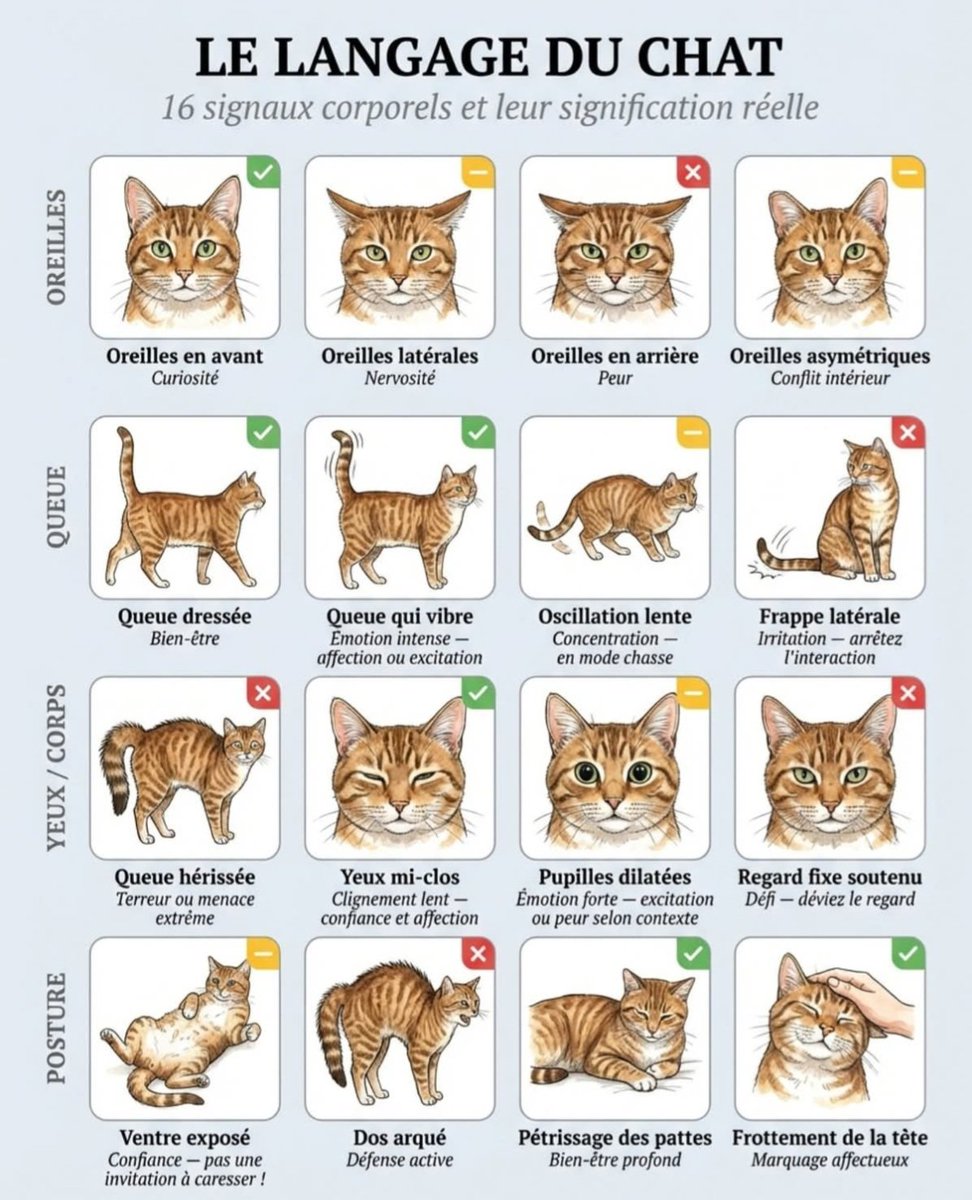 LE LANGAGE DU CHAT

16 signaux corporels et leur signification réelle

OREILLES

Oreilles en avant
Curiosité

Oreilles latérales
Nervosité

Oreilles en arrière
Peur

Oreilles asymétriques
Conflit intérieur

QUEUE

Queue dressée
Bien-être

Queue qui vibre
Émotion intense — affection ou excitation

Oscillation lente
Concentration — en mode chasse

Frappe latérale
Irritation — arrêtez l'interaction

YEUX / CORPS

Queue hérissée
Terreur ou menace extrême

Yeux mi-clos
Clignement lent — confiance et affection

Pupilles dilatées
Émotion forte — excitation ou peur selon contexte

Regard fixe soutenu
Défi — déviez le regard

POSTURE

Ventre exposé
Confiance — pas une invitation à caresser !

Dos arqué
Défense active

Pétrissage des pattes
Bien-être profond

Frottement de la tête
Marquage affectueux