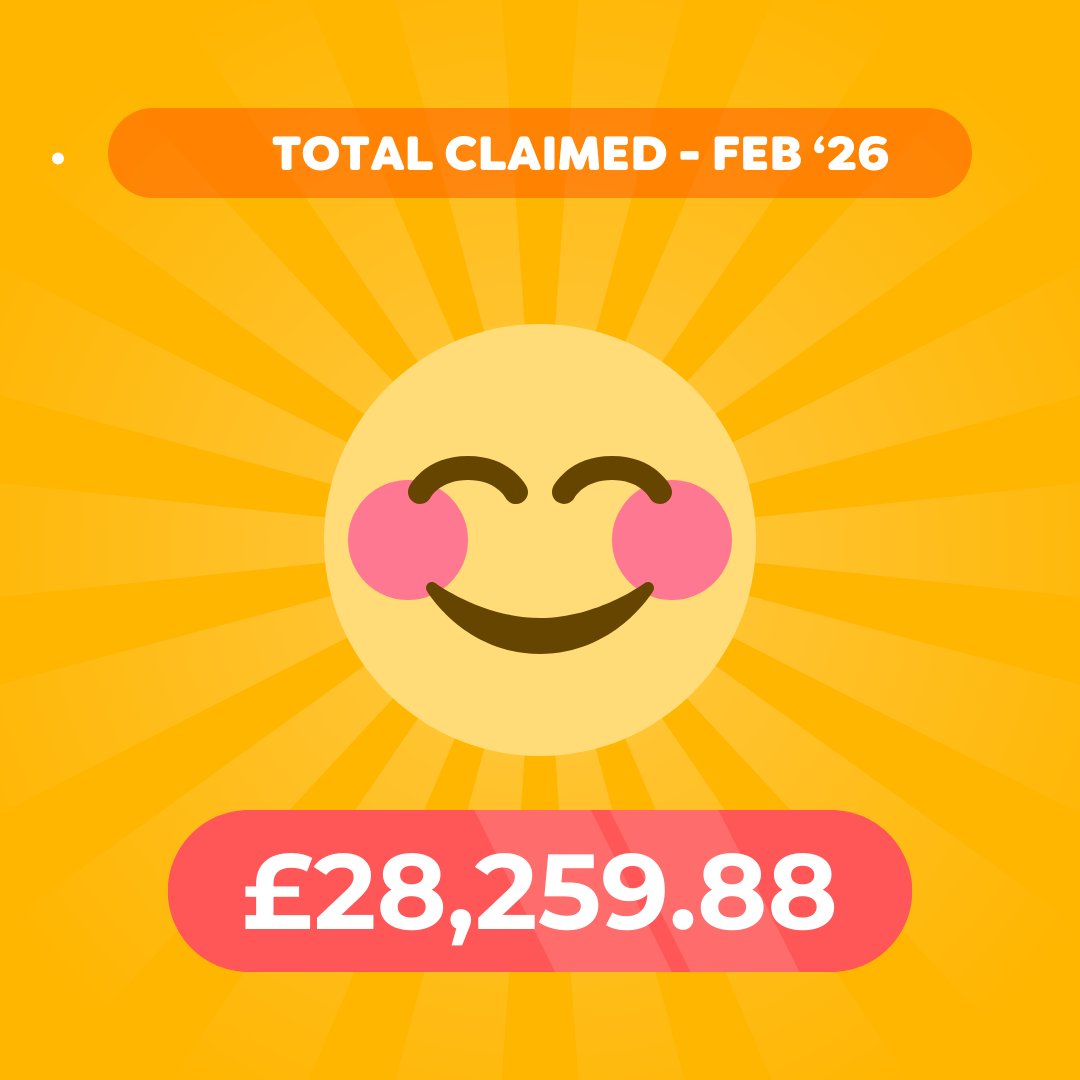 TOTAL CLAIMED - FEB '26

£28,259.88