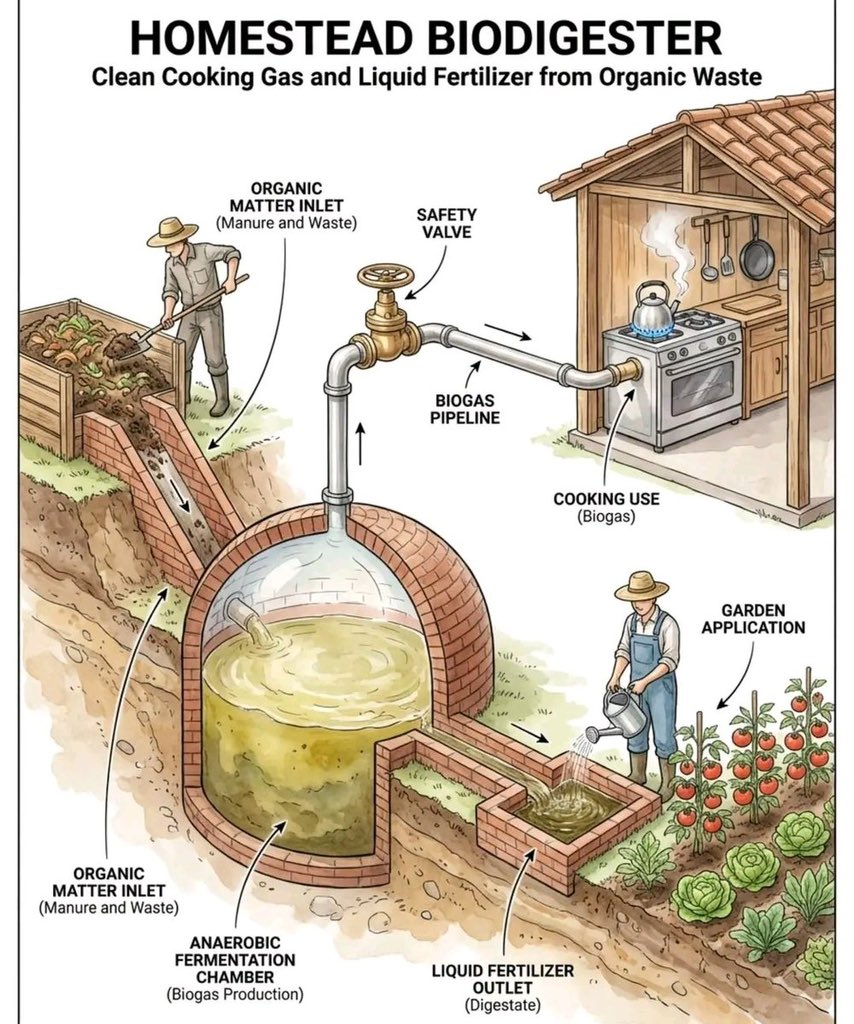 HOMESTEAD BIODIGESTER
Clean Cooking Gas and Liquid Fertilizer from Organic Waste

ORGANIC MATTER INLET
(Manure and Waste)

SAFETY VALVE

BIOGAS PIPELINE

COOKING USE
(Biogas)

GARDEN APPLICATION

ORGANIC MATTER INLET
(Manure and Waste)

ANAEROBIC FERMENTATION CHAMBER
(Biogas Production)

LIQUID FERTILIZER OUTLET
(Digestate)