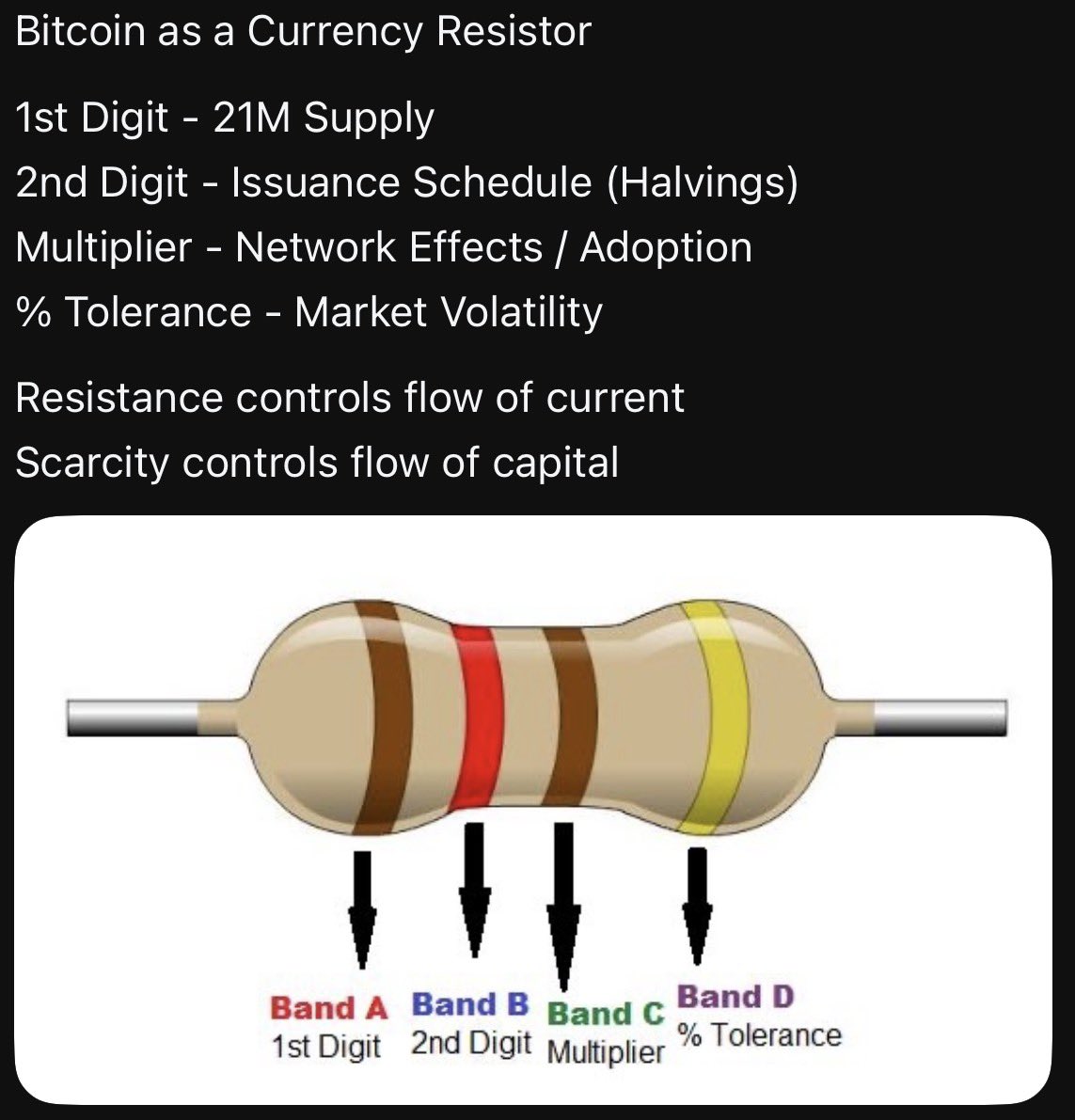 Bitcoin as a Currency Resistor

1st Digit - 21M Supply
2nd Digit - Issuance Schedule (Halvings)
Multiplier - Network Effects / Adoption
% Tolerance - Market Volatility

Resistance controls flow of current
Scarcity controls flow of capital

Band A
1st Digit

Band B
2nd Digit

Band C
Multiplier

Band D
% Tolerance