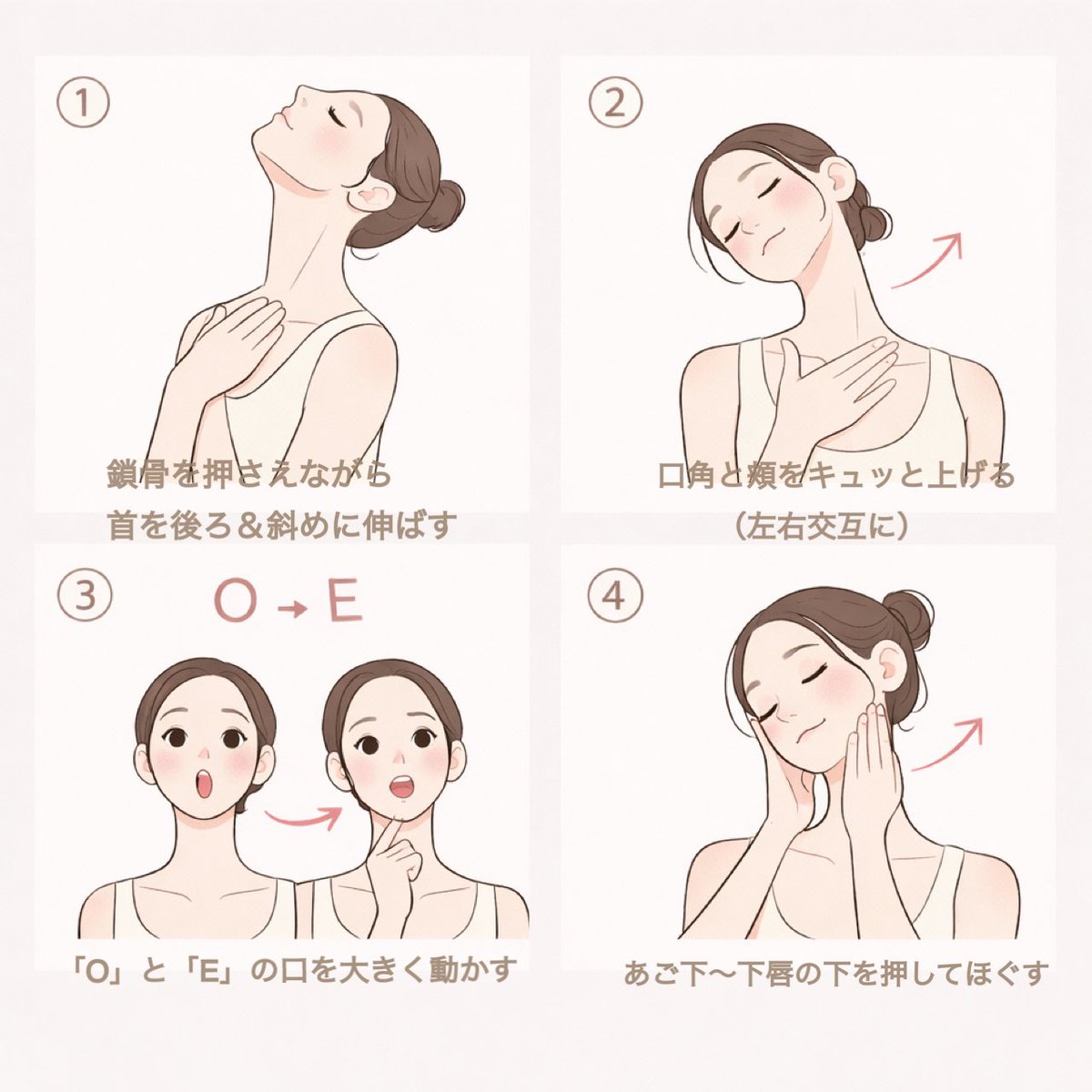 ①

鎖骨を押さえながら
首を後ろ＆斜めに伸ばす

②

口角と頬をキュッと上げる
（左右交互に）

③

O → E

「O」と「E」の口を大きく動かす

④

あご下〜下唇の下を押してほぐす