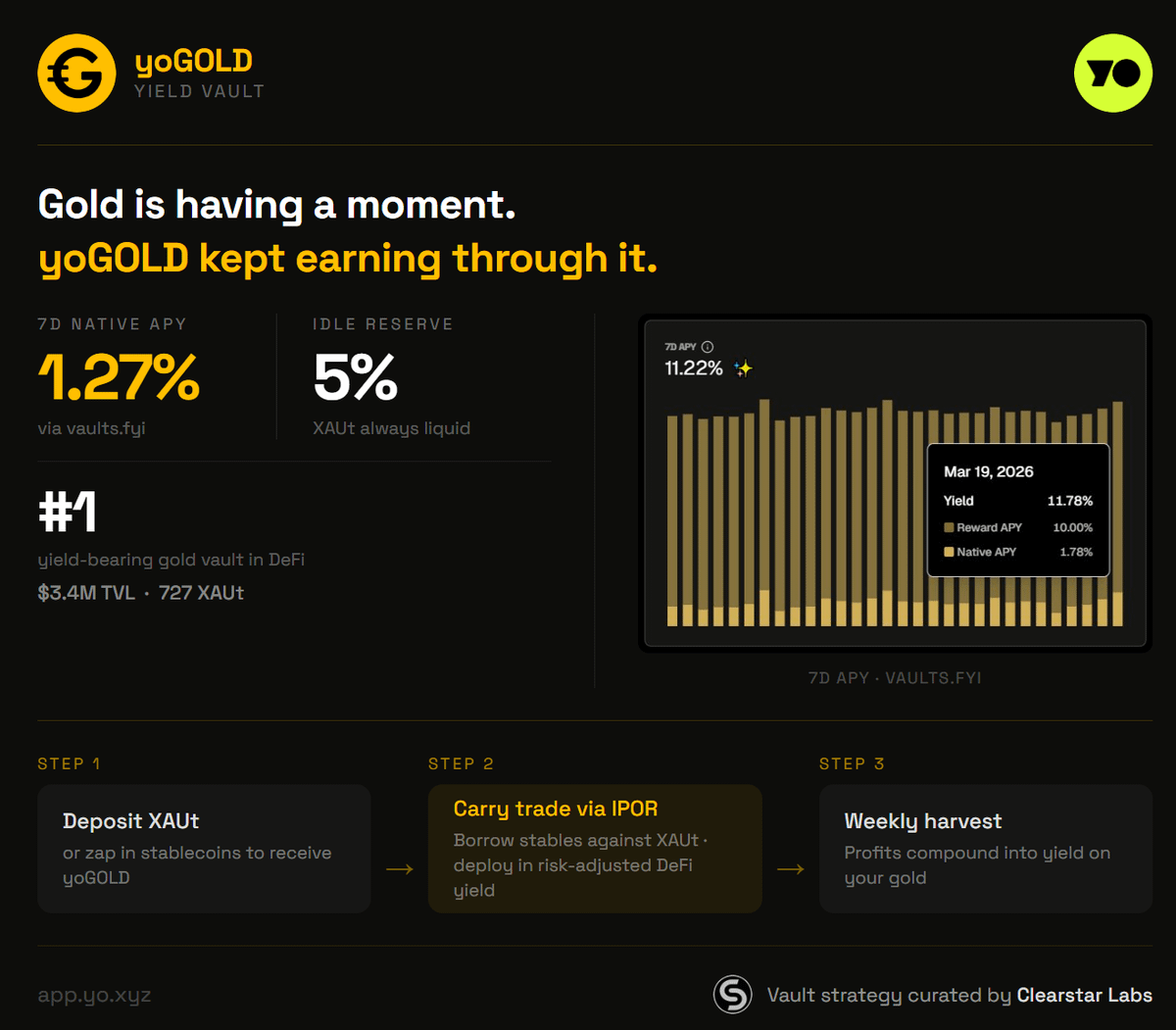 yoGOLD
YIELD VAULT

YO

Gold is having a moment.
yoGOLD kept earning through it.

7D NATIVE APY
1.27%
via vaults.fyi

IDLE RESERVE
5%
XAUt always liquid

#1
yield-bearing gold vault in DeFi
$3.4M TVL · 727 XAUt

7D APY
11.22%

Mar 19, 2026
Yield 11.78%
Reward APY 10.00%
Native APY 1.78%

7D APY · VAULTS.FYI

STEP 1
Deposit XAUt
or zap in stablecoins to receive yoGOLD

→

STEP 2
Carry trade via IPOR
Borrow stables against XAUt · deploy in risk-adjusted DeFi yield

→

STEP 3
Weekly harvest
Profits compound into yield on your gold

app.yo.xyz

Vault strategy curated by Clearstar Labs