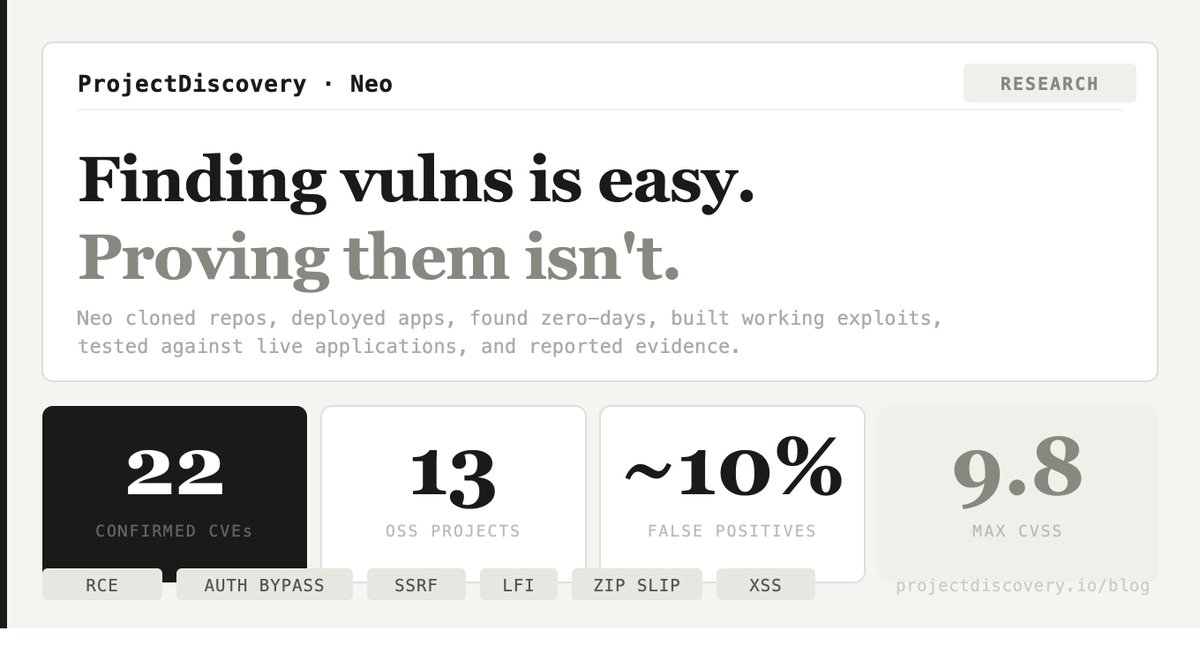 ProjectDiscovery · Neo

RESEARCH

Finding vulns is easy.
Proving them isn't.

Neo cloned repos, deployed apps, found zero-days, built working exploits, tested against live applications, and reported evidence.

22
CONFIRMED CVEs

13
OSS PROJECTS

~10%
FALSE POSITIVES

9.8
MAX CVSS

RCE
AUTH BYPASS
SSRF
LFI
ZIP SLIP
XSS

projectdiscovery.io/blog