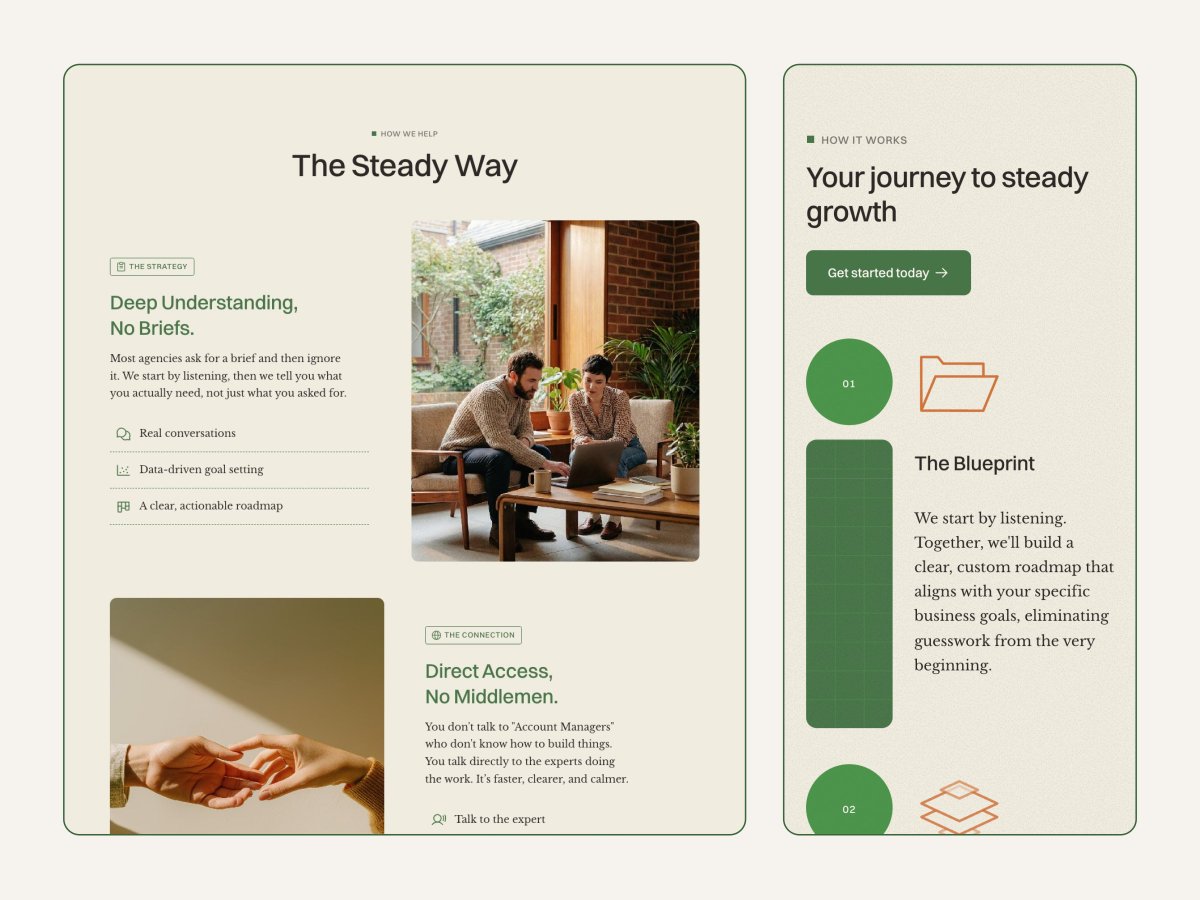 HOW WE HELP

The Steady Way

THE STRATEGY

Deep Understanding, No Briefs.

Most agencies ask for a brief and then ignore it. We start by listening, then we tell you what you actually need, not just what you asked for.

Real conversations

Data-driven goal setting

A clear, actionable roadmap

THE CONNECTION

Direct Access, No Middlemen.

You don't talk to "Account Managers" who don't know how to build things. You talk directly to the experts doing the work. It's faster, clearer, and calmer.

Talk to the expert

HOW IT WORKS

Your journey to steady growth

Get started today →

01

The Blueprint

We start by listening. Together, we'll build a clear, custom roadmap that aligns with your specific business goals, eliminating guesswork from the very beginning.

02