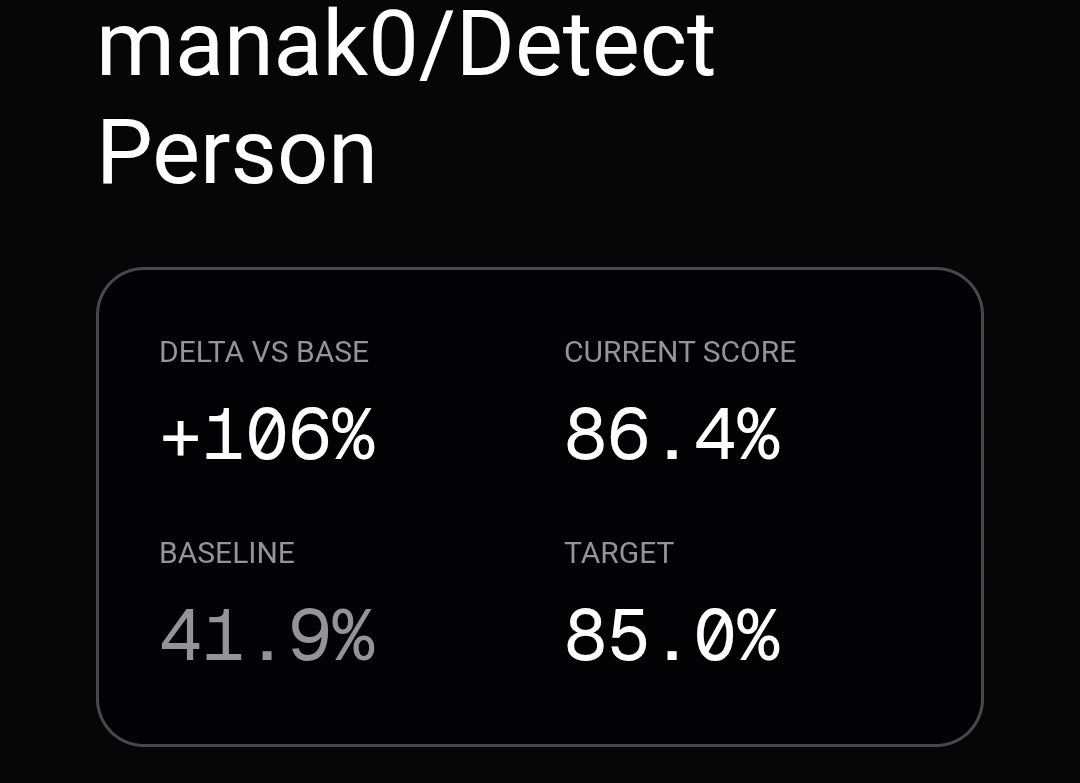 manak0/Detect Person

DELTA VS BASE
+106%

CURRENT SCORE
86.4%

BASELINE
41.9%

TARGET
85.0%