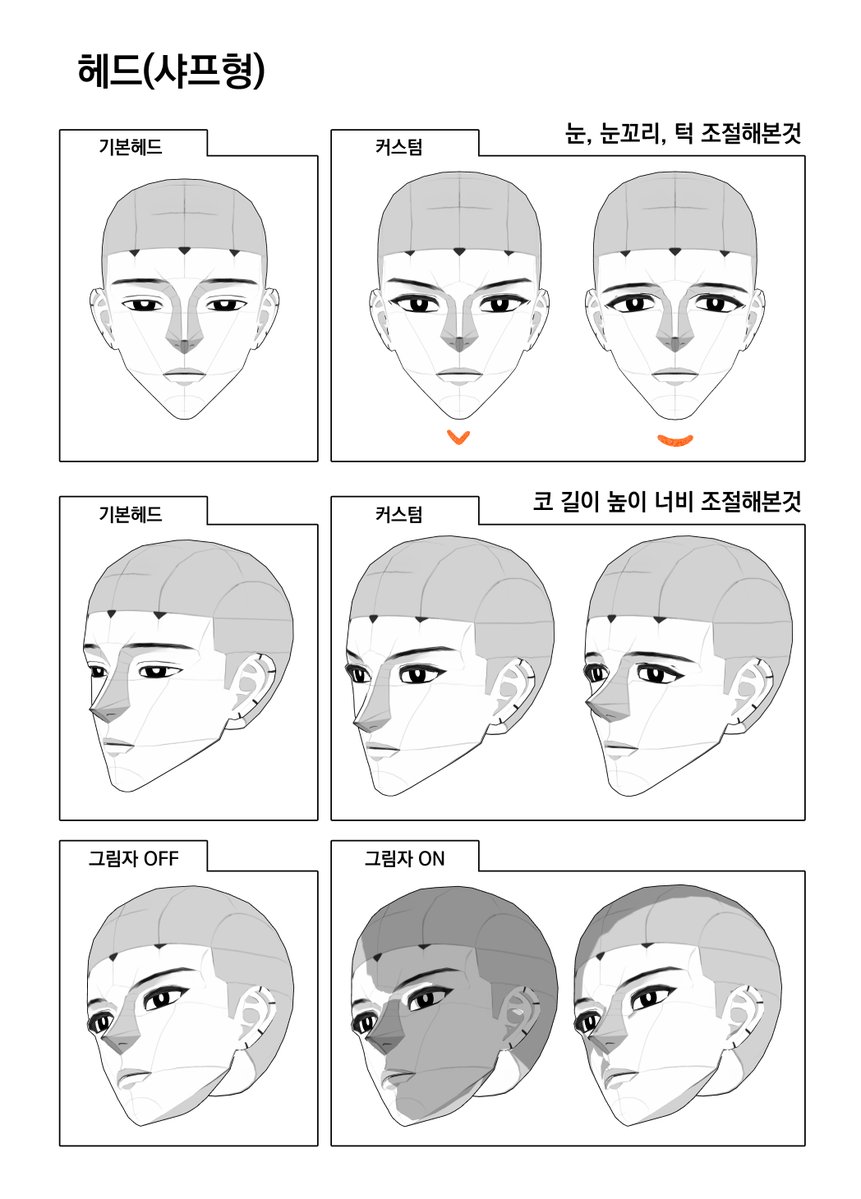 헤드(샤프형)

기본헤드

커스텀

눈, 눈꼬리, 턱 조절해본것

기본헤드

커스텀

코 길이 높이 너비 조절해본것

그림자 OFF

그림자 ON