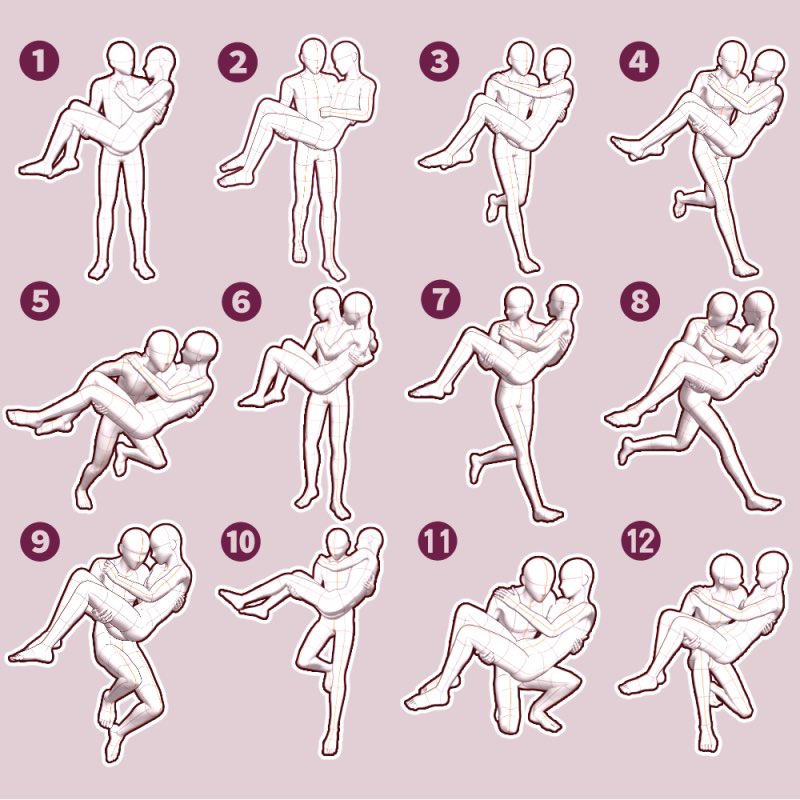 1
2
3
4
5
6
7
8
9
10
11
12