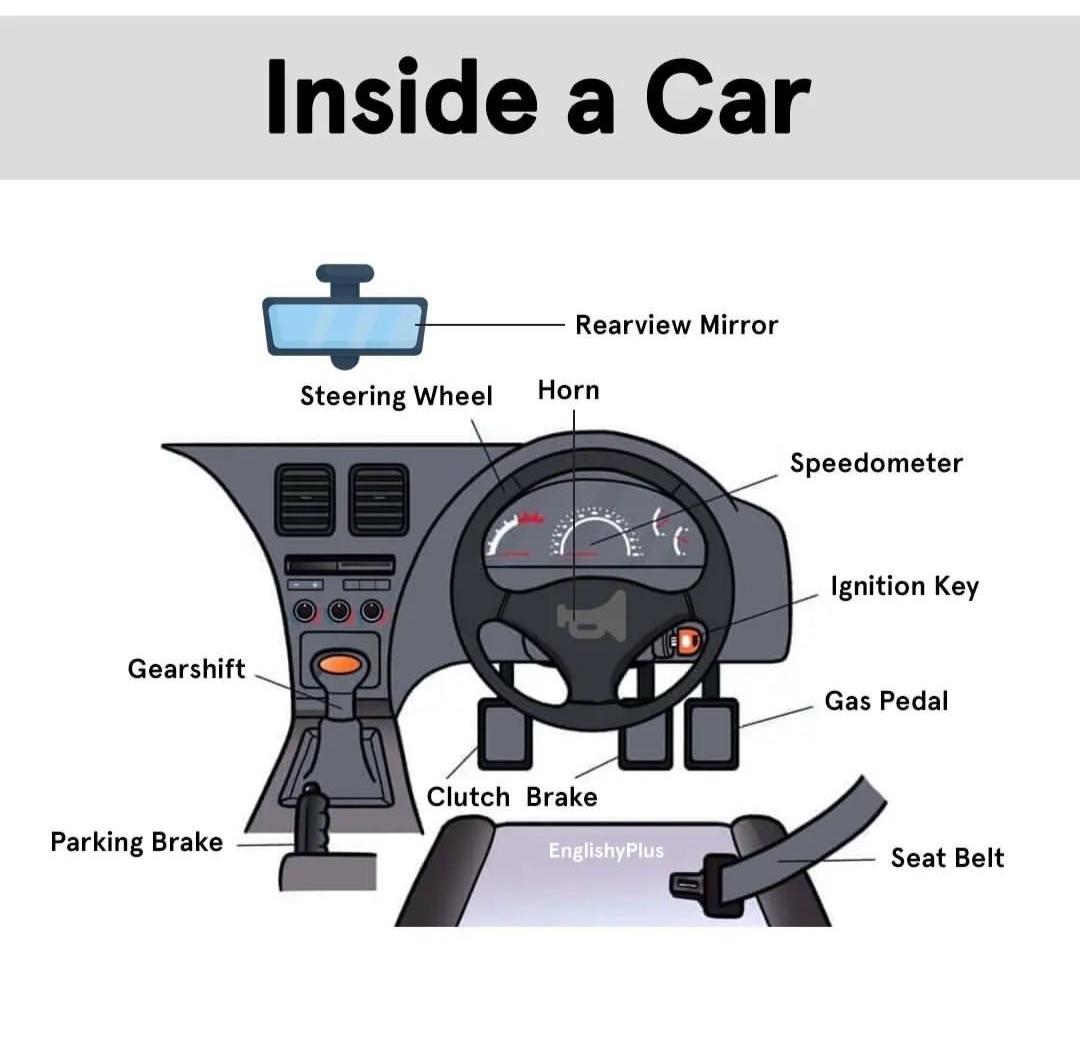 Inside a Car

Rearview Mirror

Steering Wheel

Horn

Speedometer

Ignition Key

Gearshift

Gas Pedal

Clutch

Brake

Parking Brake

EnglishyPlus

Seat Belt