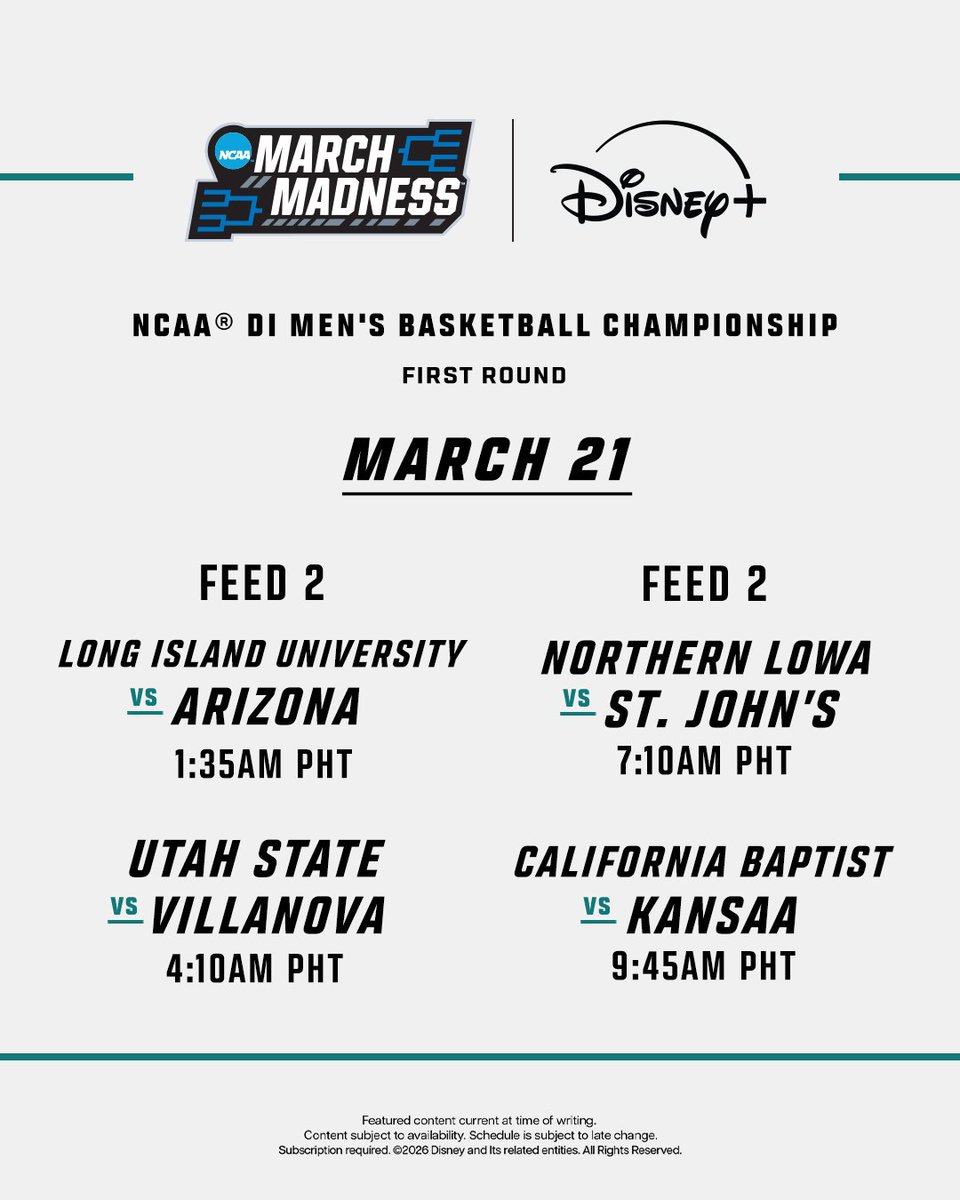 NCAA MARCH MADNESS

Disney+

NCAA® DI MEN'S BASKETBALL CHAMPIONSHIP

FIRST ROUND

MARCH 21

FEED 2

LONG ISLAND UNIVERSITY
VS ARIZONA
1:35AM PHT

UTAH STATE
VS VILLANOVA
4:10AM PHT

FEED 2

NORTHERN LOWA
VS ST. JOHN'S
7:10AM PHT

CALIFORNIA BAPTIST
VS KANSAA
9:45AM PHT

Featured content current at time of writing.
Content subject to availability. Schedule is subject to late change.
Subscription required. ©2026 Disney and its related entities. All Rights Reserved.