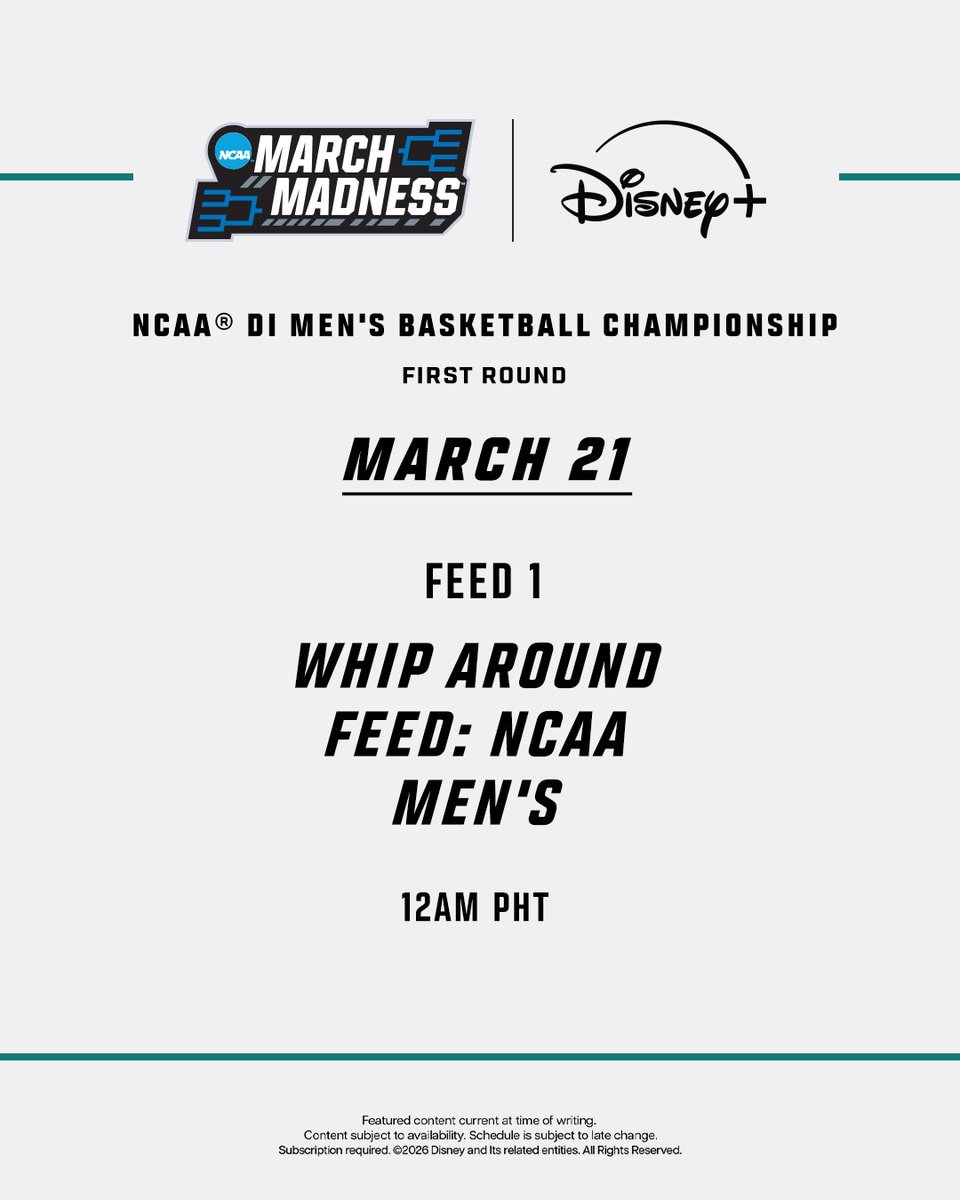 NCAA MARCH MADNESS

Disney+

NCAA® DI MEN'S BASKETBALL CHAMPIONSHIP

FIRST ROUND

MARCH 21

FEED 1

WHIP AROUND FEED: NCAA MEN'S

12AM PHT

Featured content current at time of writing.
Content subject to availability. Schedule is subject to late change.
Subscription required. ©2026 Disney and its related entities. All Rights Reserved.