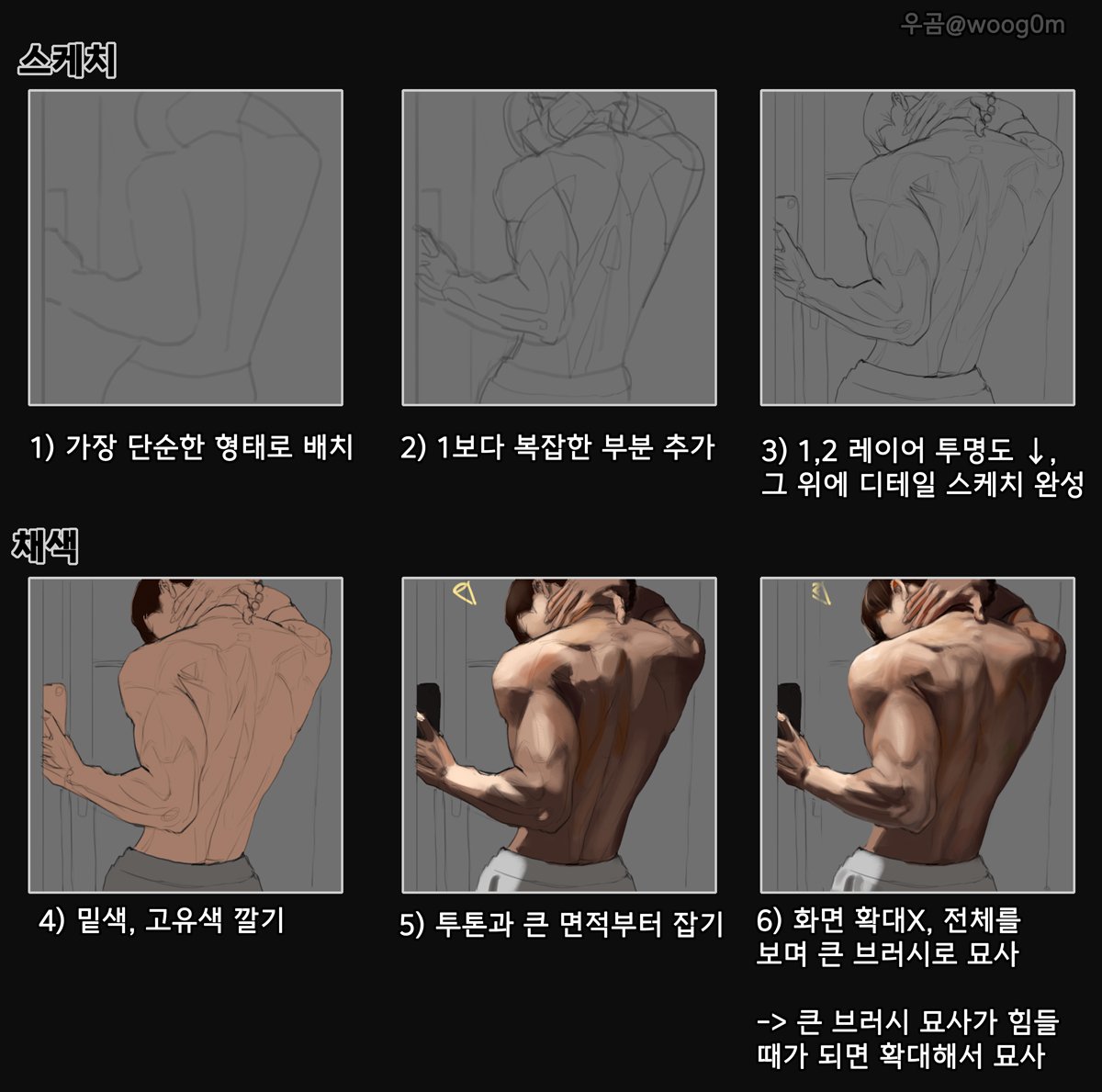 우곰@woog0m

스케치

1) 가장 단순한 형태로 배치

2) 1보다 복잡한 부분 추가

3) 1,2 레이어 투명도 ↓, 그 위에 디테일 스케치 완성

채색

4) 밑색, 고유색 깔기

5) 투톤과 큰 면적부터 잡기

6) 화면 확대X, 전체를 보며 큰 브러시로 묘사

-> 큰 브러시 묘사가 힘들 때가 되면 확대해서 묘사