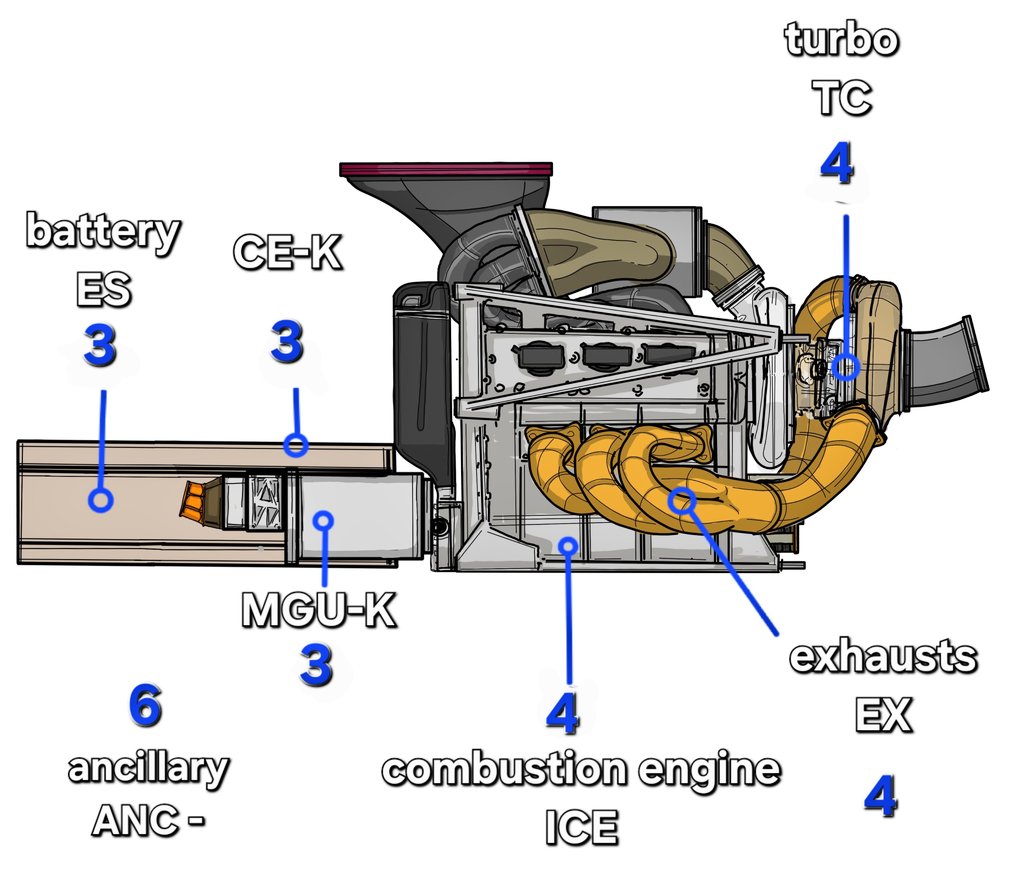 turbo
TC
4

battery
ES
3

CE-K
3

MGU-K
3

6
ancillary
ANC -

4
combustion engine
ICE

exhausts
EX
4