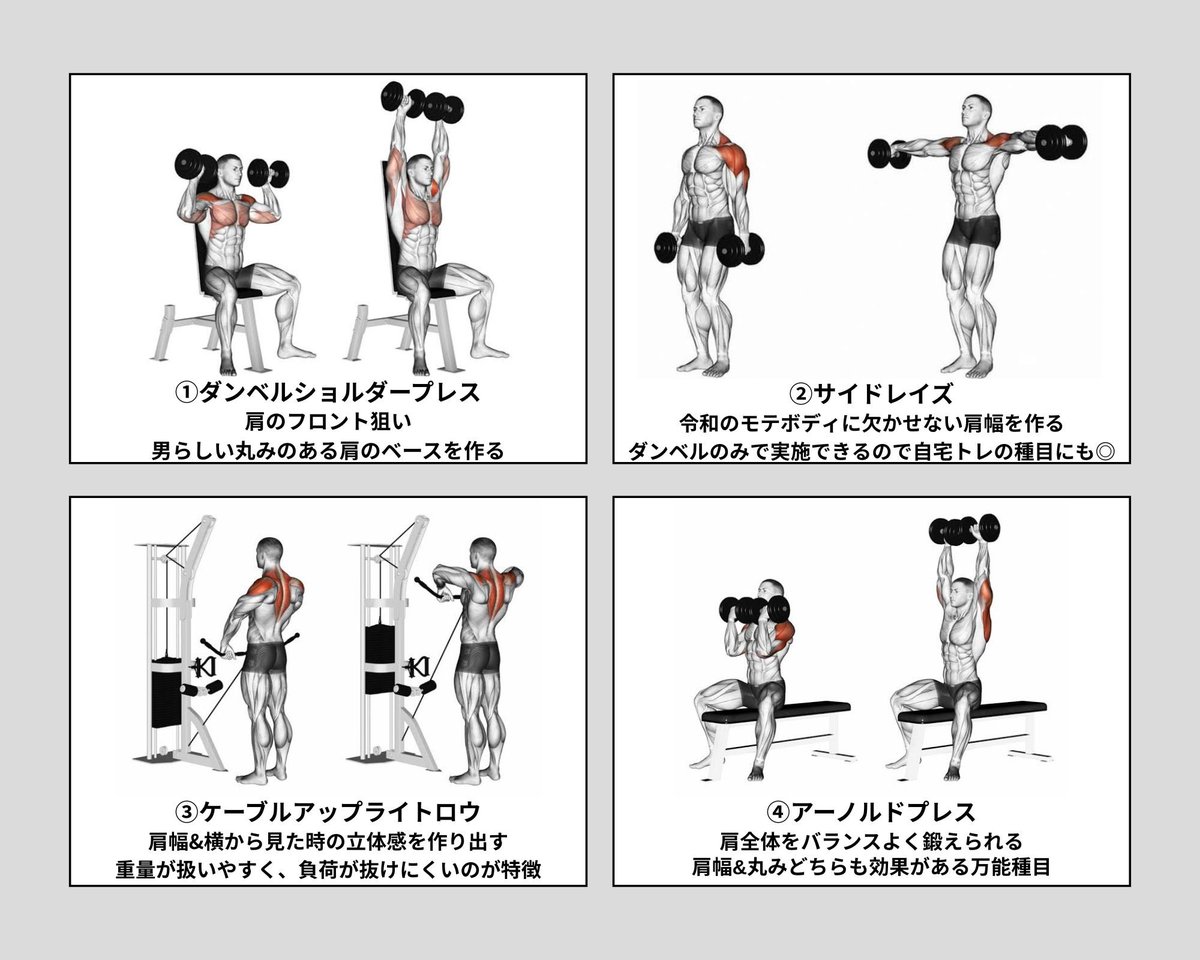 ①ダンベルショルダープレス
肩のフロント狙い
男らしい丸みのある肩のベースを作る

②サイドレイズ
令和のモテボディに欠かせない肩幅を作る
ダンベルのみで実施できるので自宅トレの種目にも◎

③ケーブルアップライトロウ
肩幅&横から見た時の立体感を作り出す
重量が扱いやすく、負荷が抜けにくいのが特徴

④アーノルドプレス
肩全体をバランスよく鍛えられる
肩幅&丸みどちらも効果がある万能種目