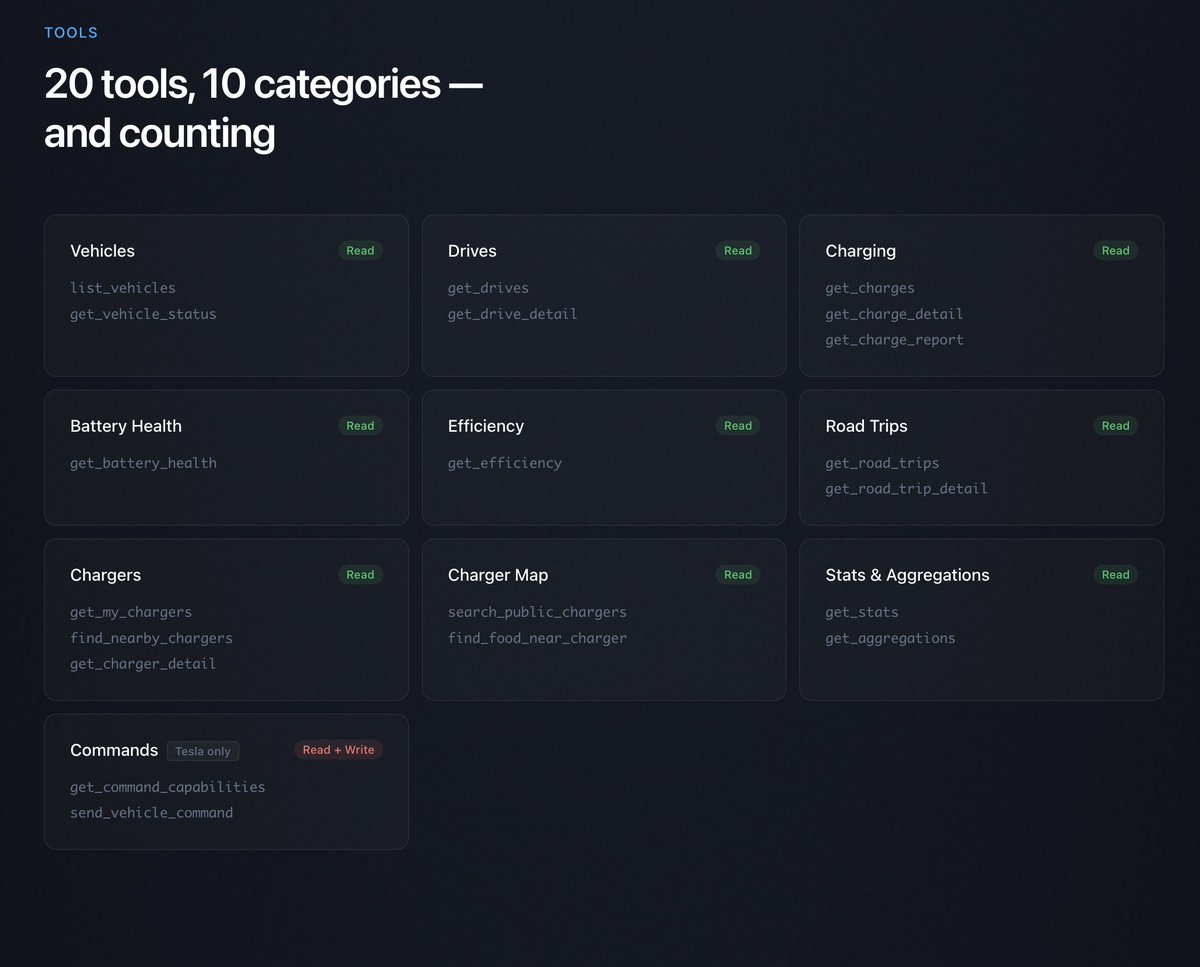 TOOLS

20 tools, 10 categories — and counting

Vehicles Read
list_vehicles
get_vehicle_status

Drives Read
get_drives
get_drive_detail

Charging Read
get_charges
get_charge_detail
get_charge_report

Battery Health Read
get_battery_health

Efficiency Read
get_efficiency

Road Trips Read
get_road_trips
get_road_trip_detail

Chargers Read
get_my_chargers
find_nearby_chargers
get_charger_detail

Charger Map Read
search_public_chargers
find_food_near_charger

Stats & Aggregations Read
get_stats
get_aggregations

Commands Tesla only Read + Write
get_command_capabilities
send_vehicle_command