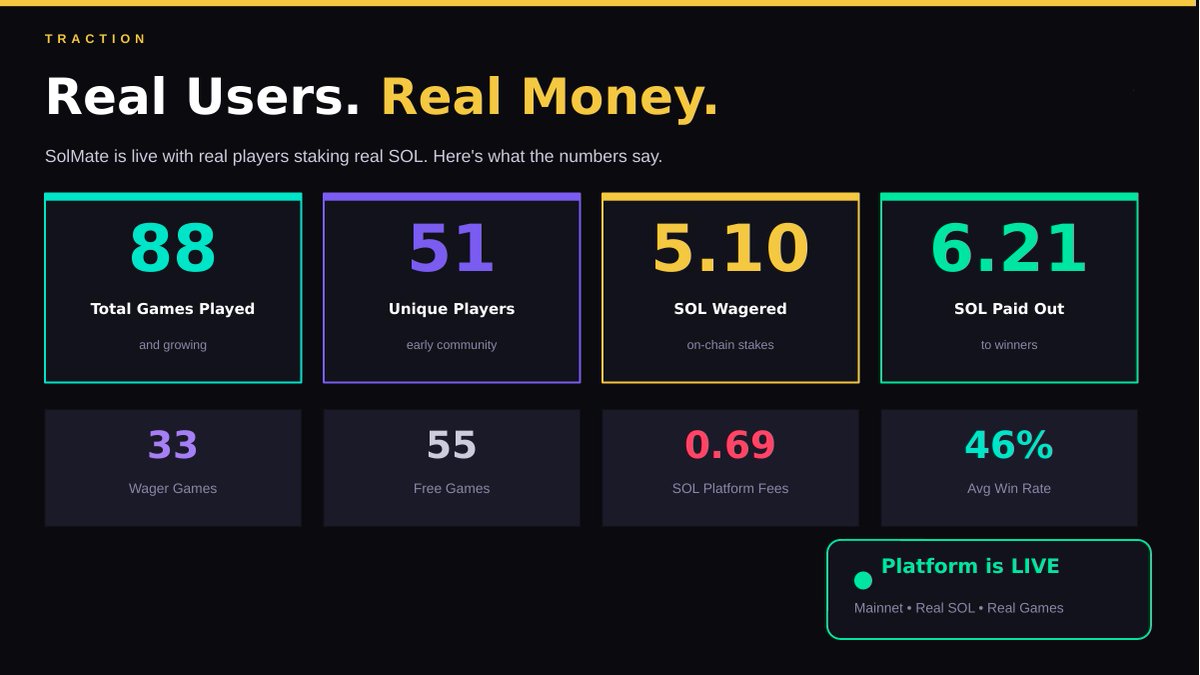 TRACTION

Real Users. Real Money.

SolMate is live with real players staking real SOL. Here's what the numbers say.

88

Total Games Played

and growing

51

Unique Players

early community

5.10

SOL Wagered

on-chain stakes

6.21

SOL Paid Out

to winners

33

Wager Games

55

Free Games

0.69

SOL Platform Fees

46%

Avg Win Rate

Platform is LIVE

Mainnet • Real SOL • Real Games