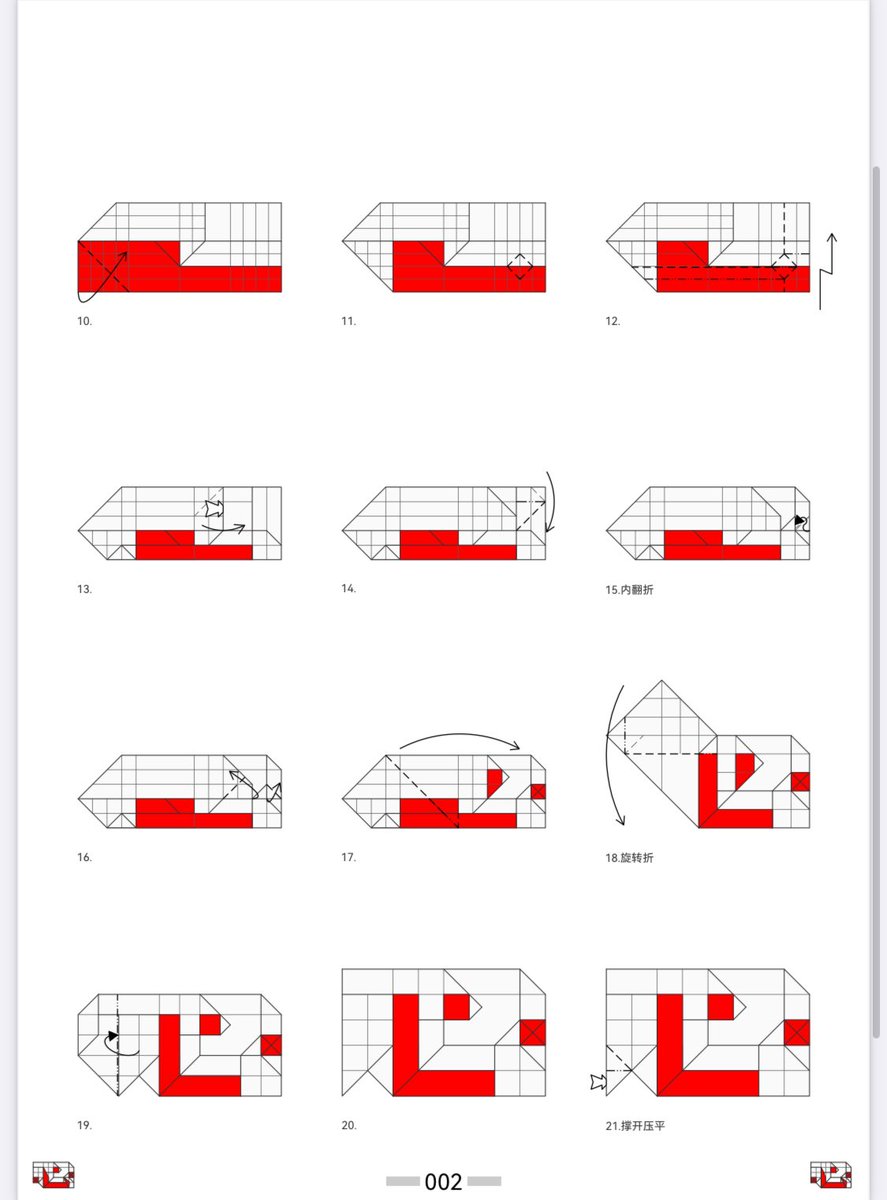 10.

11.

12.

13.

14.

15.内翻折

16.

17.

18.旋转折

19.

20.

21.撑开压平

002