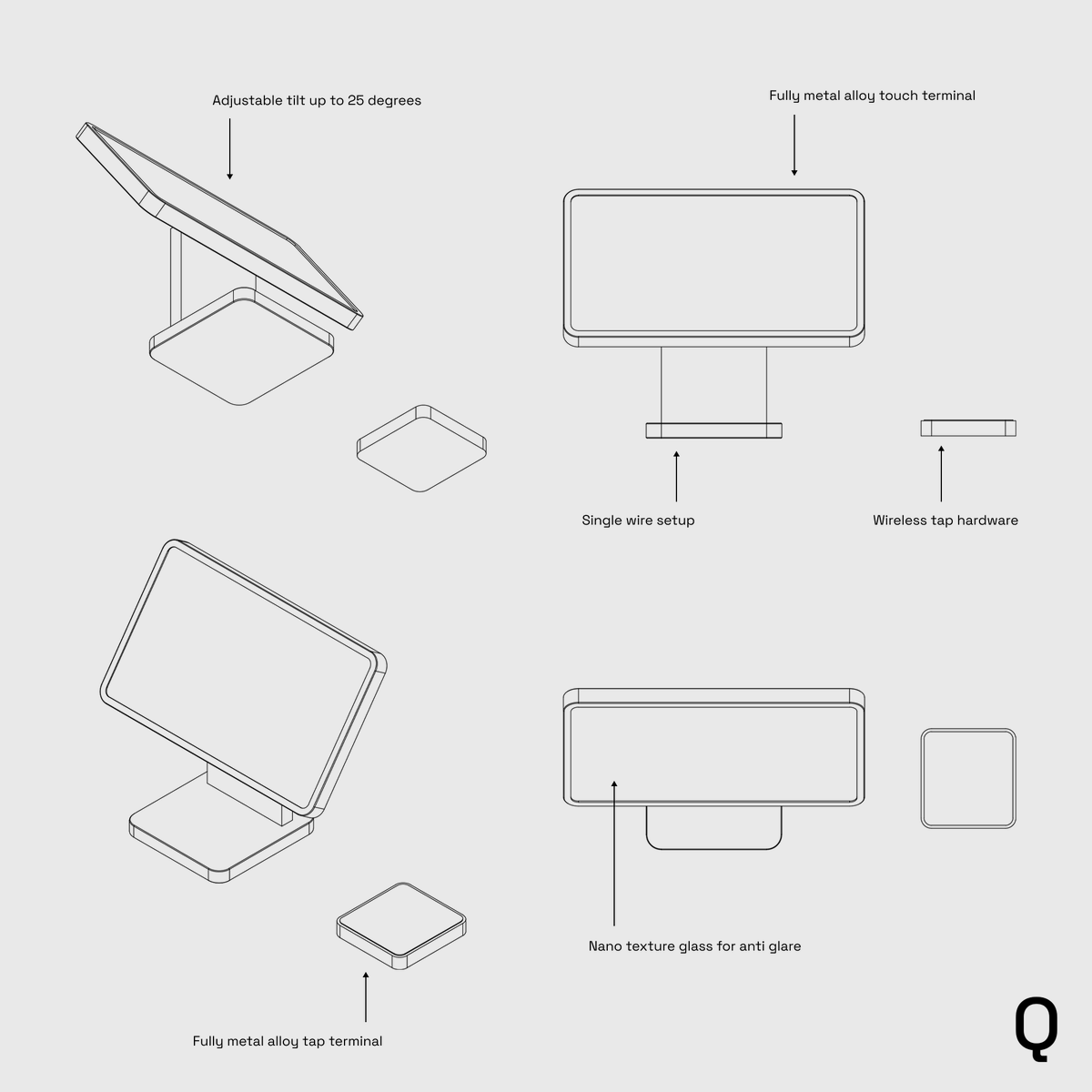 Adjustable tilt up to 25 degrees

Fully metal alloy touch terminal

Single wire setup

Wireless tap hardware

Nano texture glass for anti glare

Fully metal alloy tap terminal

Q