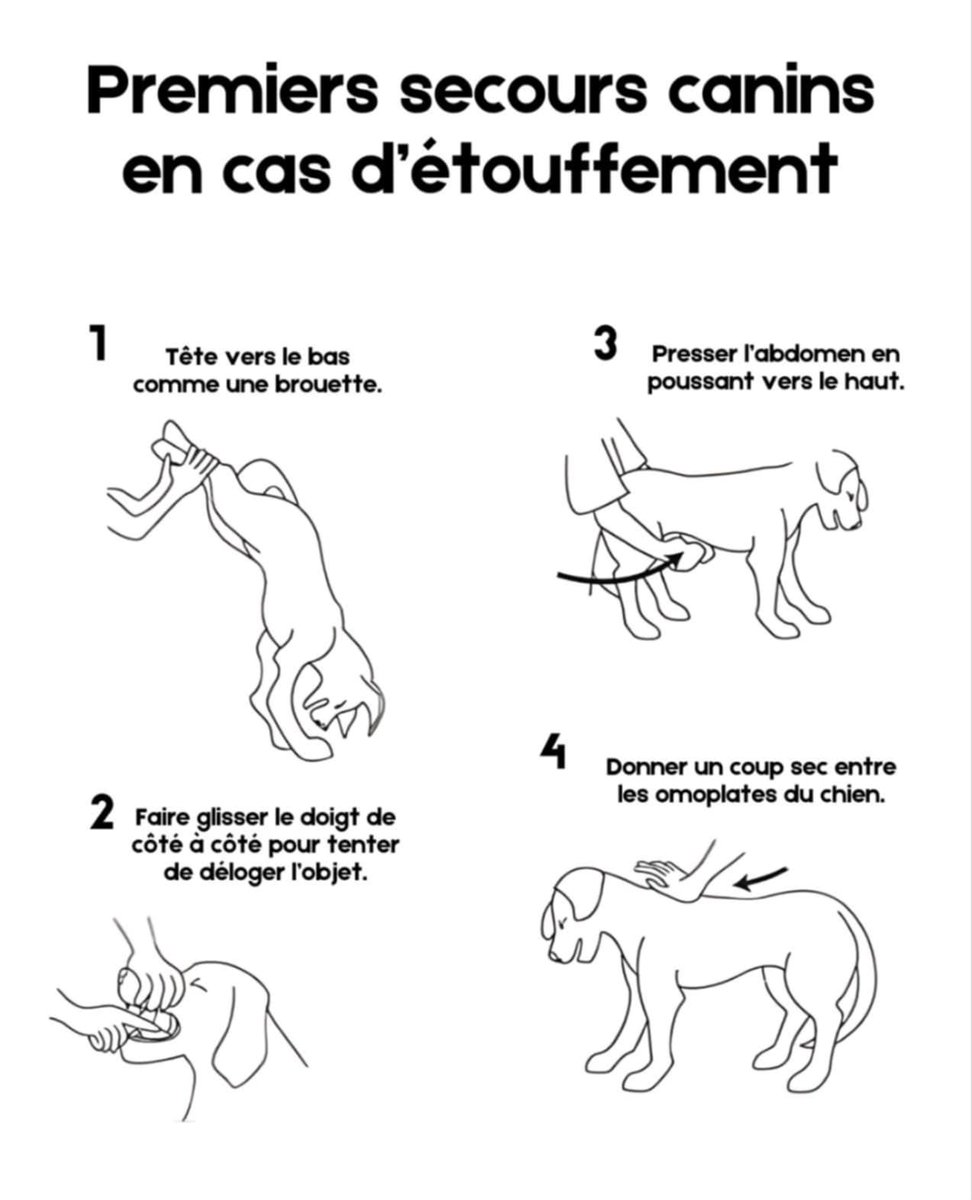 Premiers secours canins en cas d'étouffement

1 Tête vers le bas comme une brouette.

2 Faire glisser le doigt de côté à côté pour tenter de déloger l'objet.

3 Presser l'abdomen en poussant vers le haut.

4 Donner un coup sec entre les omoplates du chien.