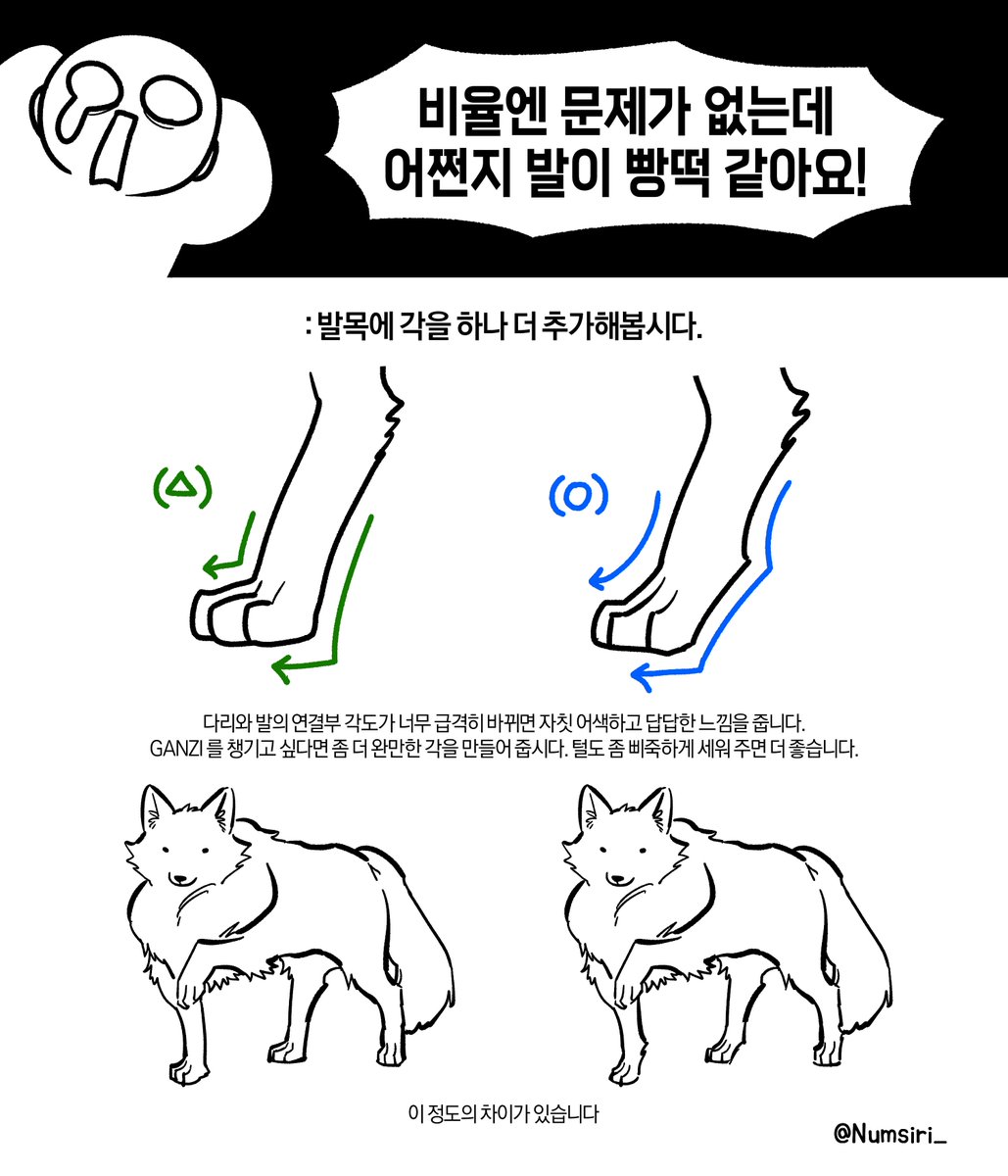 비율엔 문제가 없는데
어쩐지 발이 빵떡 같아요!

: 발목에 각을 하나 더 추가해봅시다.

(△)

(O)

다리와 발의 연결부 각도가 너무 급격히 바뀌면 자칫 어색하고 답답한 느낌을 줍니다.
GANZI 를 챙기고 싶다면 좀 더 완만한 각을 만들어 줍시다. 털도 좀 삐죽하게 세워 주면 더 좋습니다.

이 정도의 차이가 있습니다

@Numsiri_