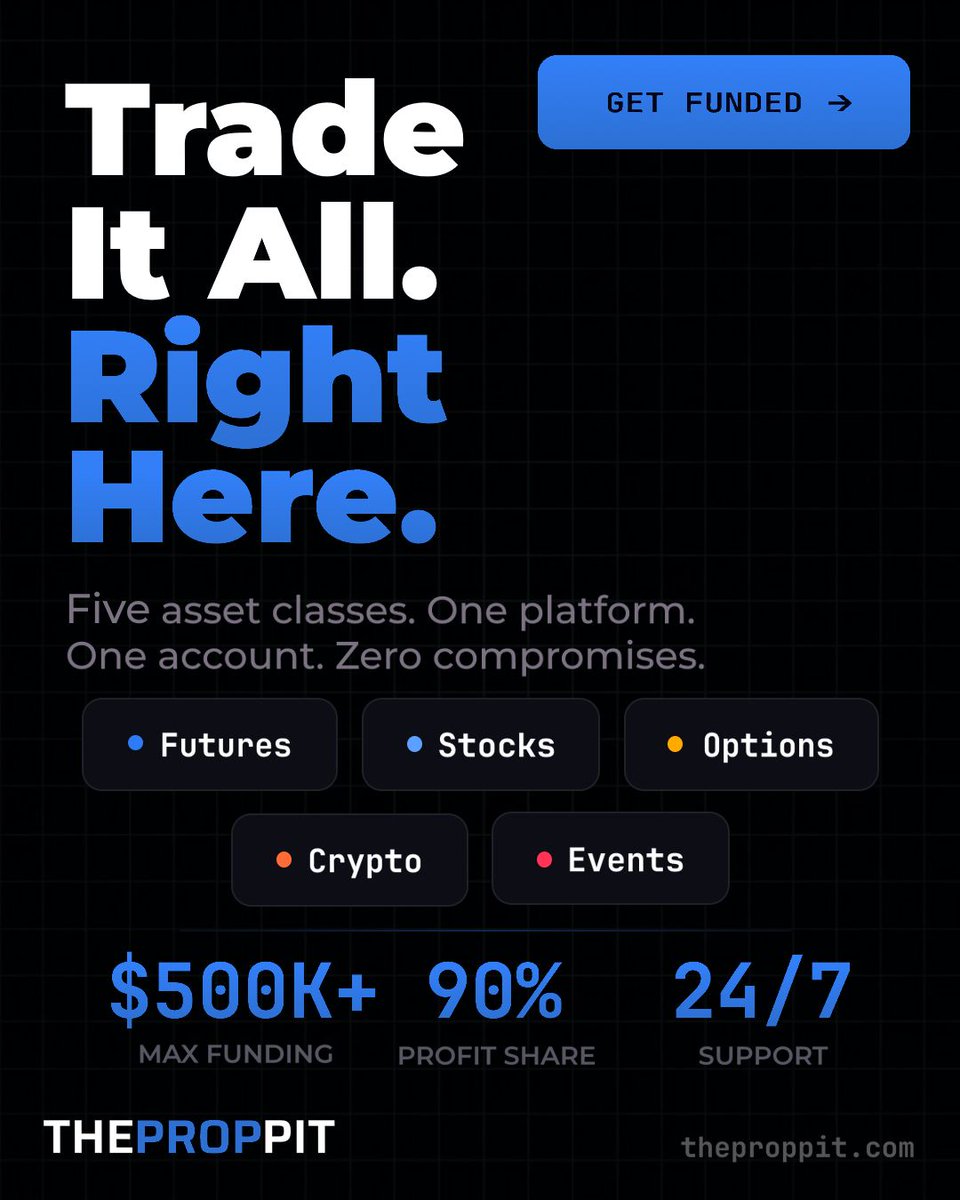 Trade
It All.
Right
Here.

GET FUNDED →

Five asset classes. One platform. One account. Zero compromises.

• Futures
• Stocks
• Options
• Crypto
• Events

$500K+
MAX FUNDING

90%
PROFIT SHARE

24/7
SUPPORT

THEPROPPIT

theproppit.com