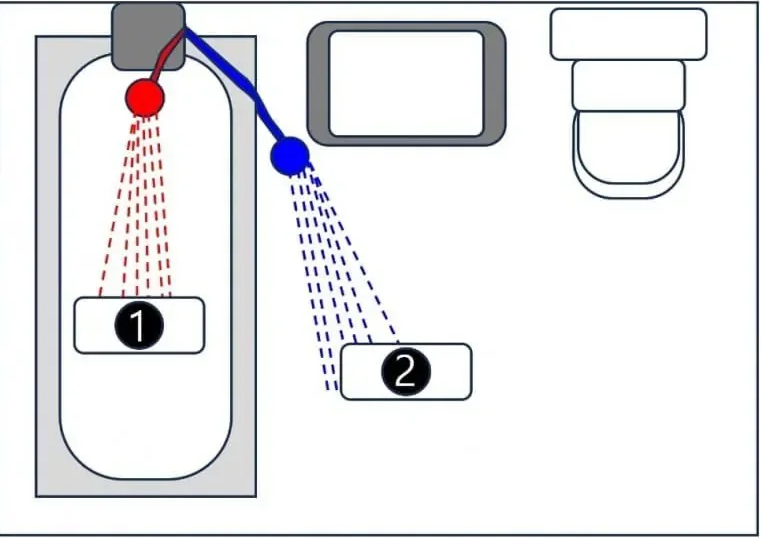 1

2