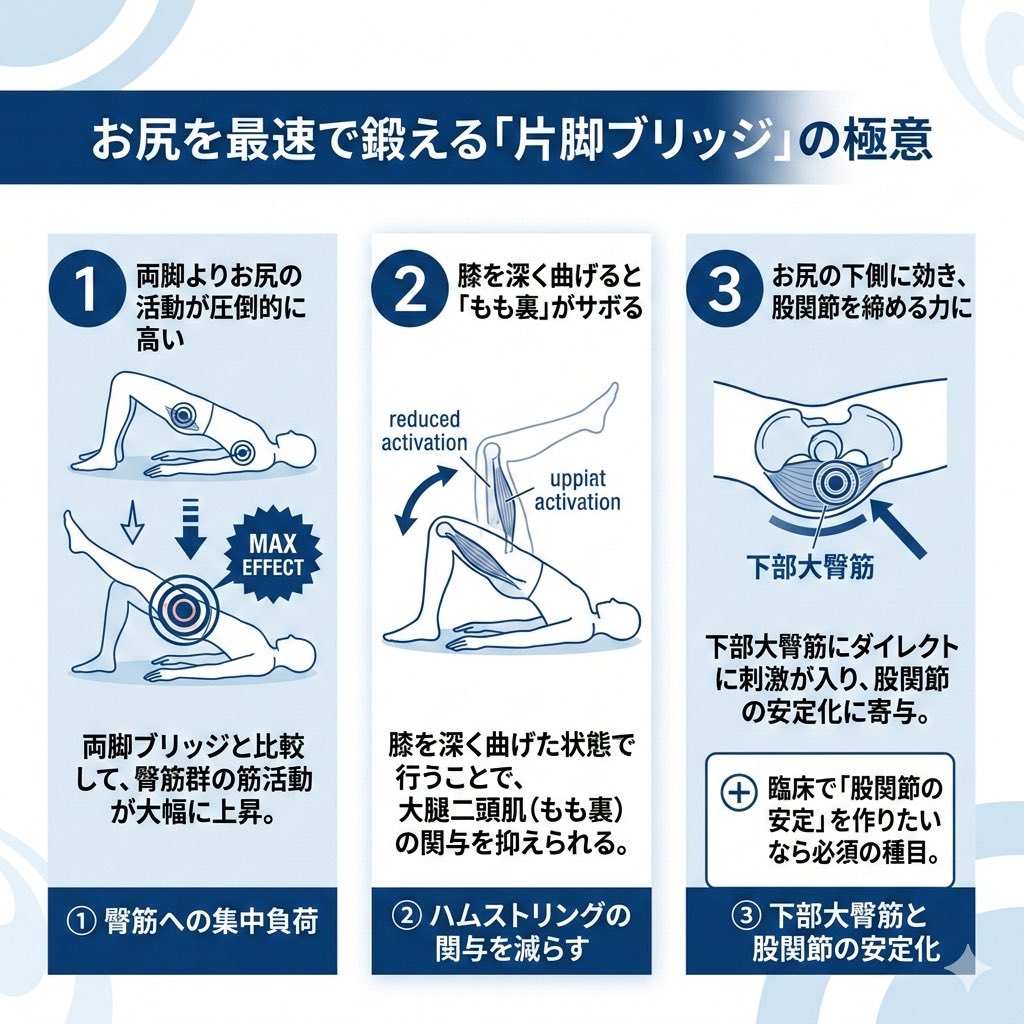 お尻を最速で鍛える「片脚ブリッジ」の極意

1 両脚よりお尻の活動が圧倒的に高い

MAX EFFECT

両脚ブリッジと比較して、臀筋群の筋活動が大幅に上昇。

① 臀筋への集中負荷

2 膝を深く曲げると「もも裏」がサボる

reduced activation

uppiat activation

膝を深く曲げた状態で行うことで、大腿二頭肌（もも裏）の関与を抑えられる。

② ハムストリングの関与を減らす

3 お尻の下側に効き、股関節を締める力に

下部大臀筋

下部大臀筋にダイレクトに刺激が入り、股関節の安定化に寄与。

臨床で「股関節の安定」を作りたいなら必須の種目。

③ 下部大臀筋と股関節の安定化