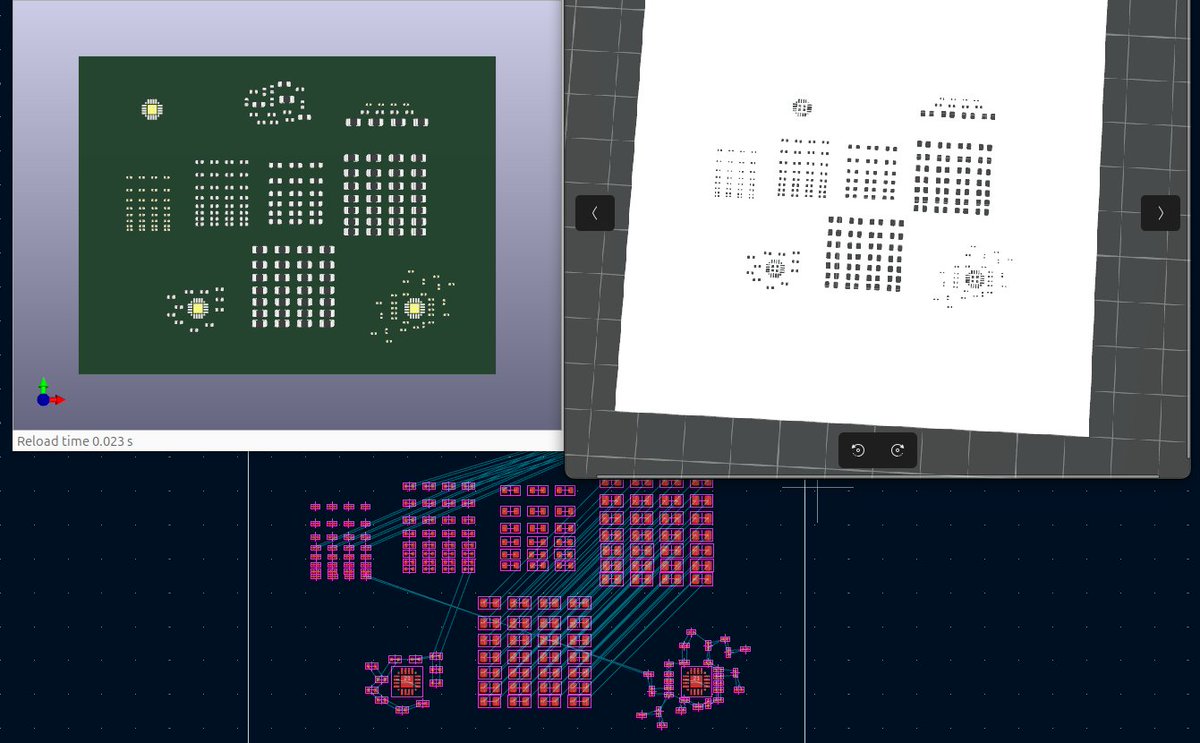 Reload time 0.023 s