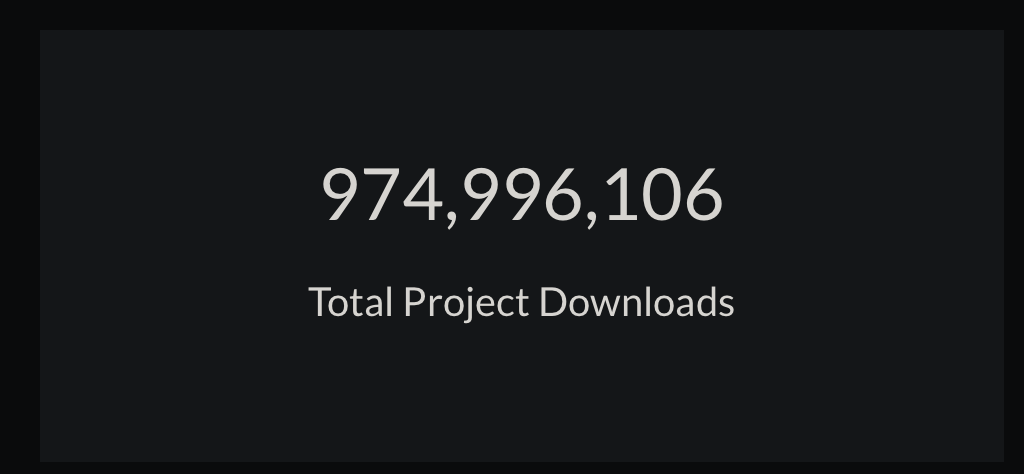 974,996,106

Total Project Downloads