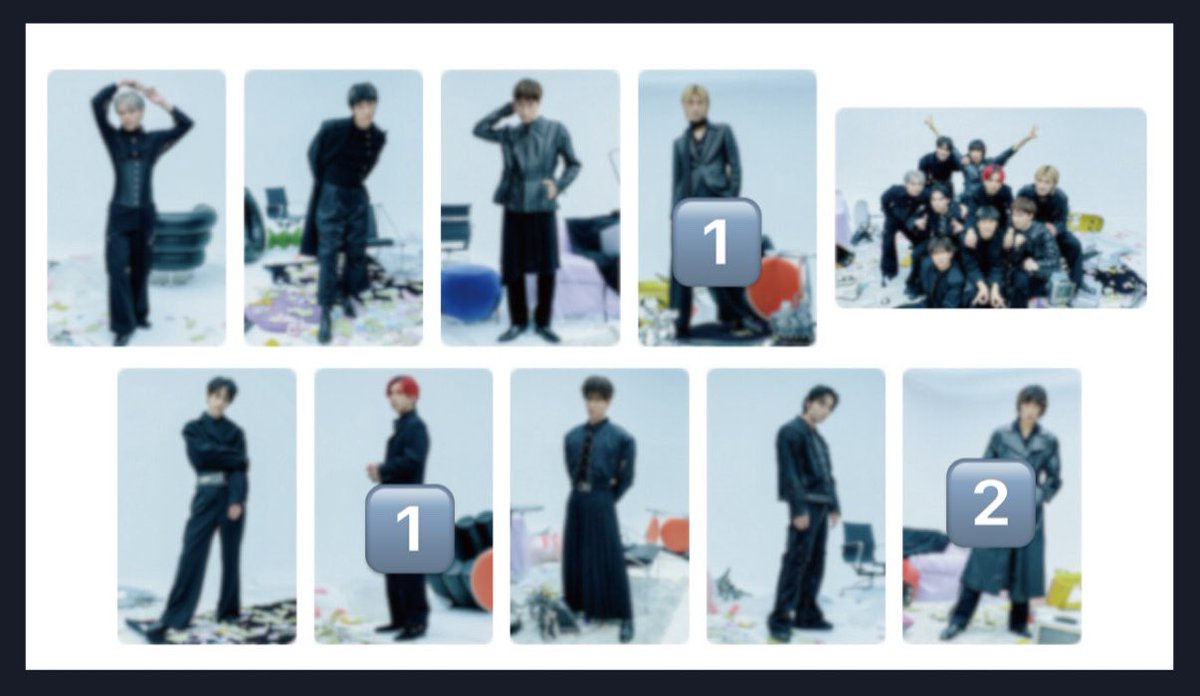 1

1

2