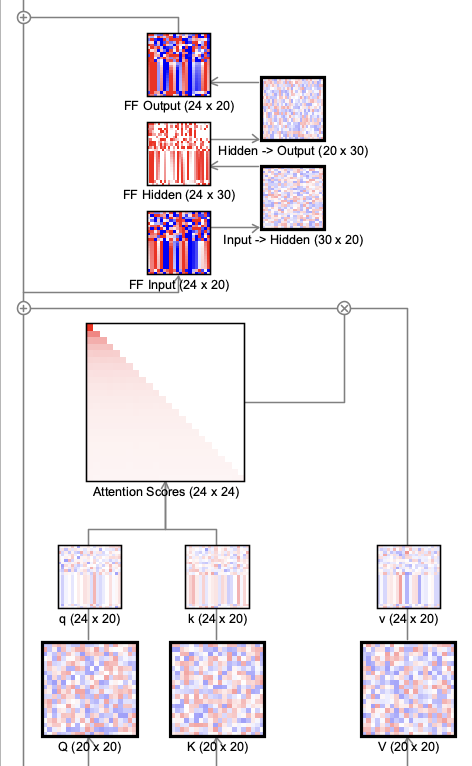 FF Output (24 x 20)

Hidden -> Output (20 x 30)

FF Hidden (24 x 30)

Input -> Hidden (30 x 20)

FF Input (24 x 20)

Attention Scores (24 x 24)

q (24 x 20)

k (24 x 20)

v (24 x 20)

Q (20 x 20)

K (20 x 20)

V (20 x 20)